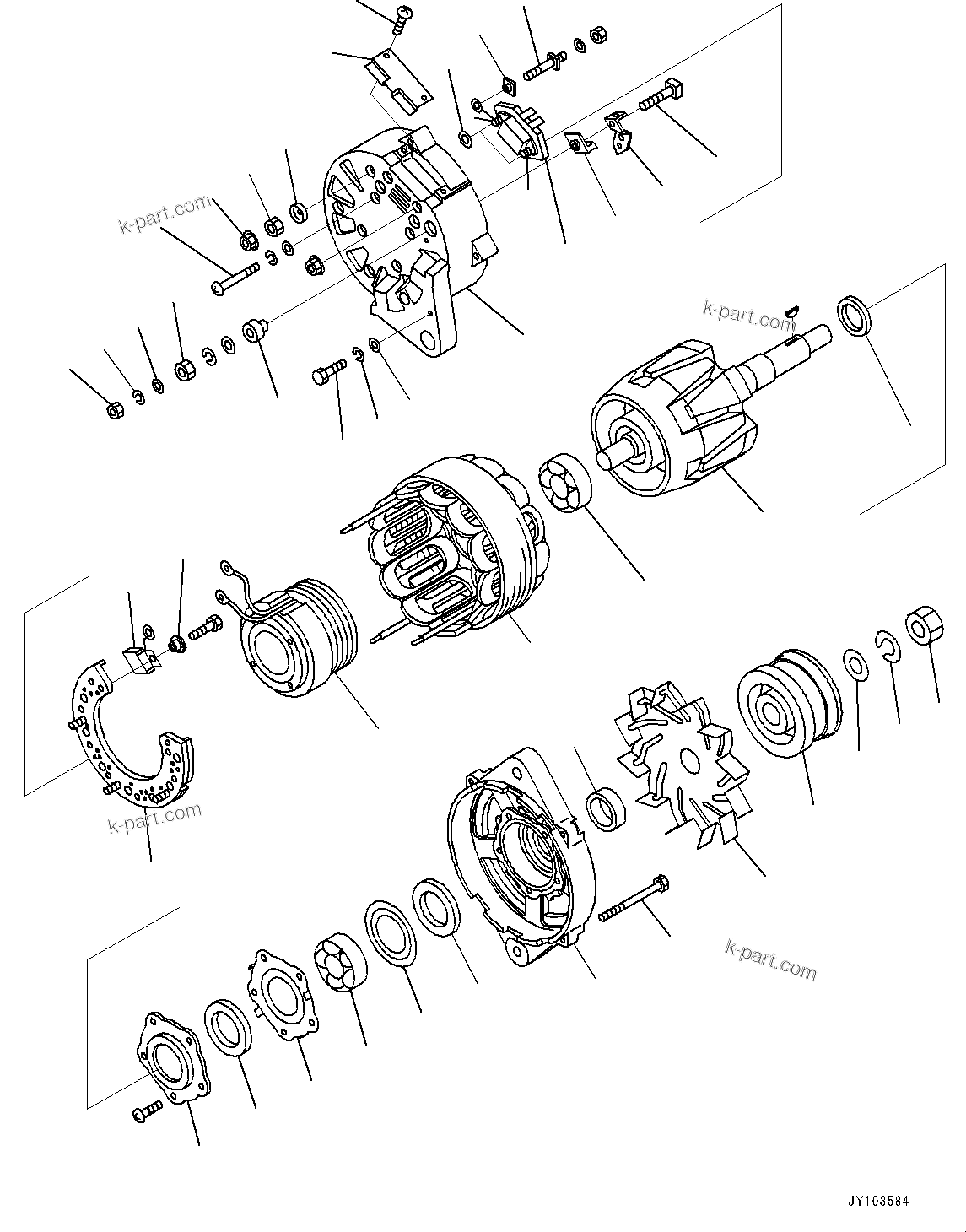 k-part.com

k-part.com

k-part.com

k-part.com

JY103584