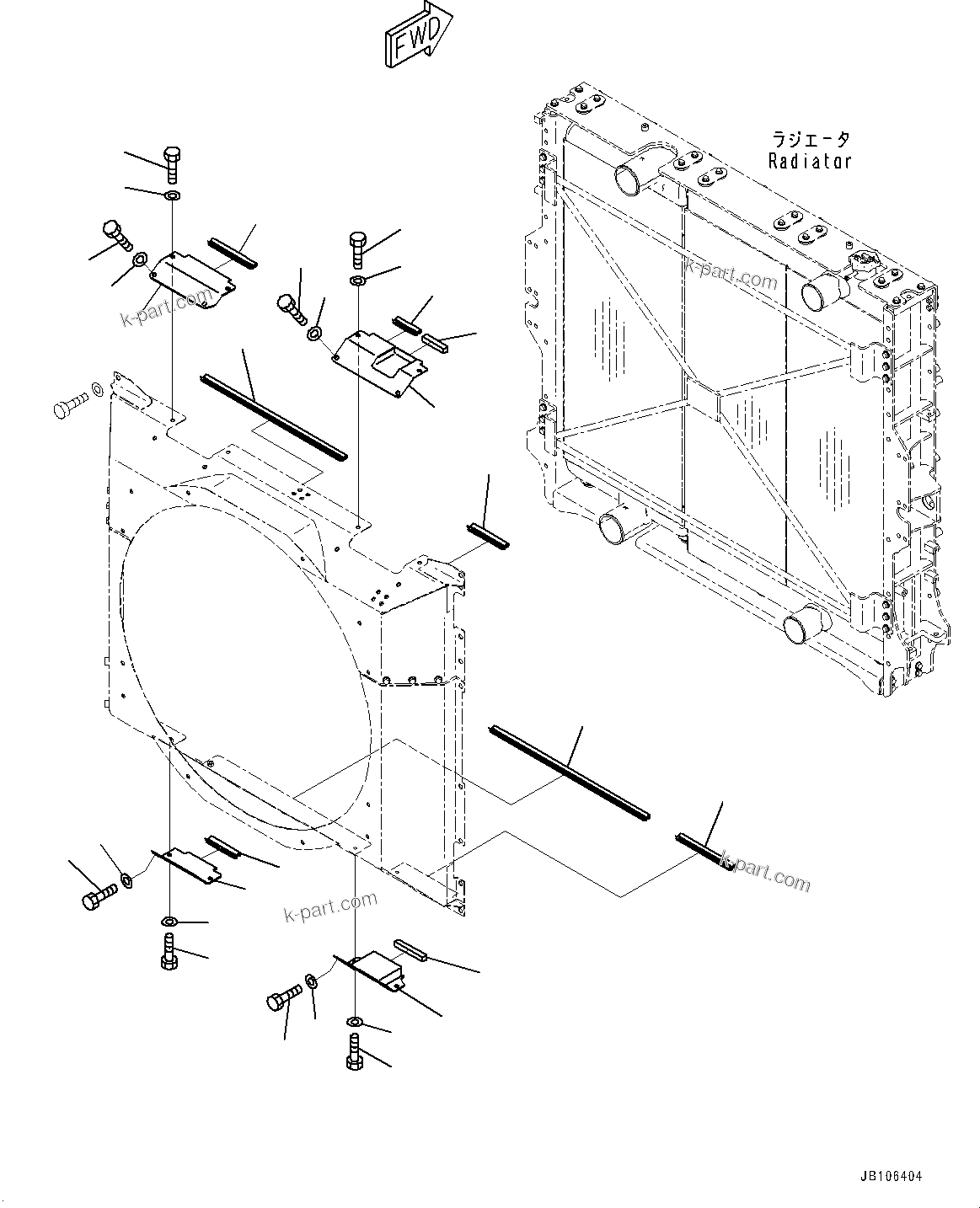 FWD

ラジエータ
Radiator

k-part.com

k-part.com

k-part.com

k-part.com

JB106404