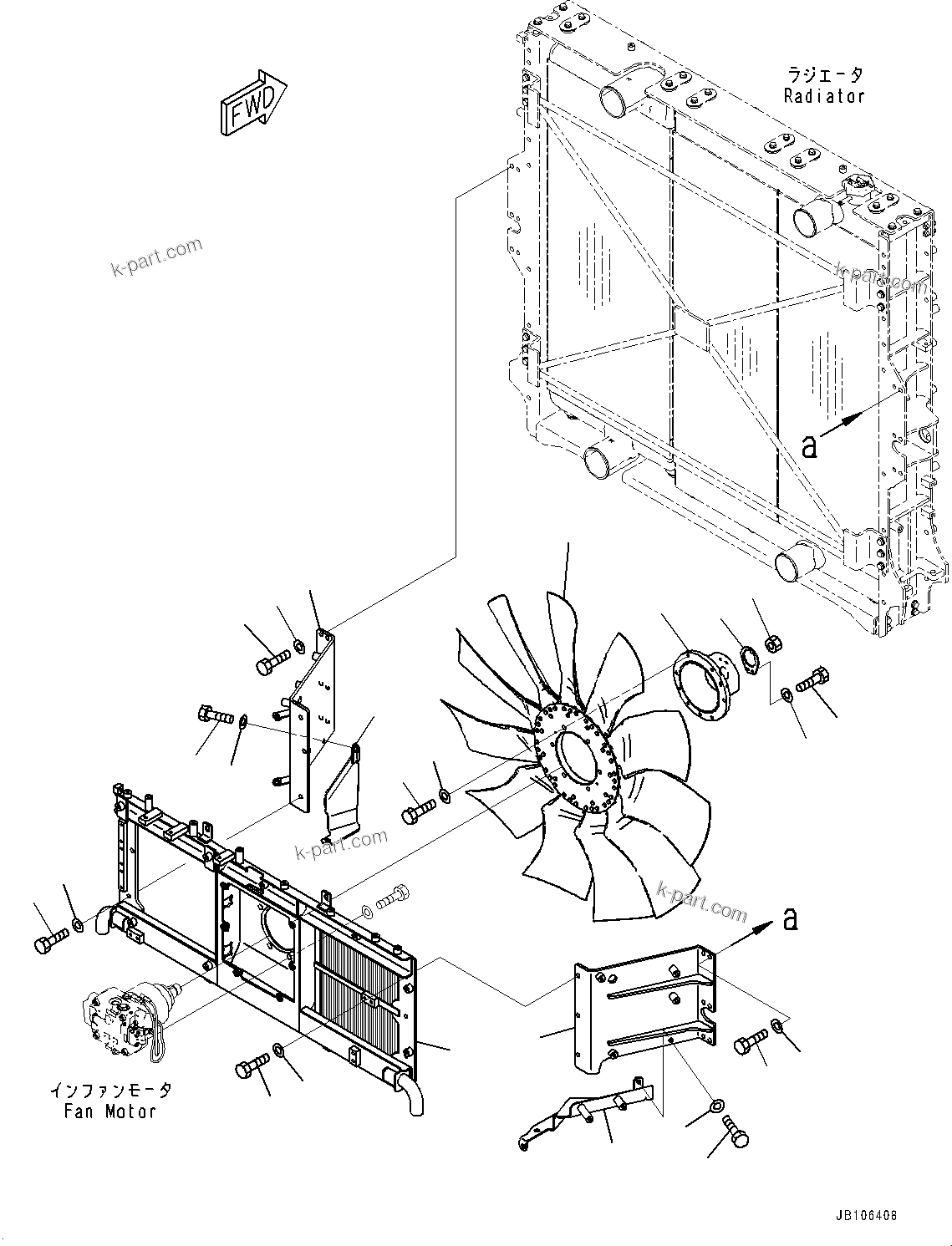 FWD

ラジエータ
Radiator

k-part.com

k-part.com

a

k-part.com

k-part.com

a

インファンモータ
Fan Motor

JB106408