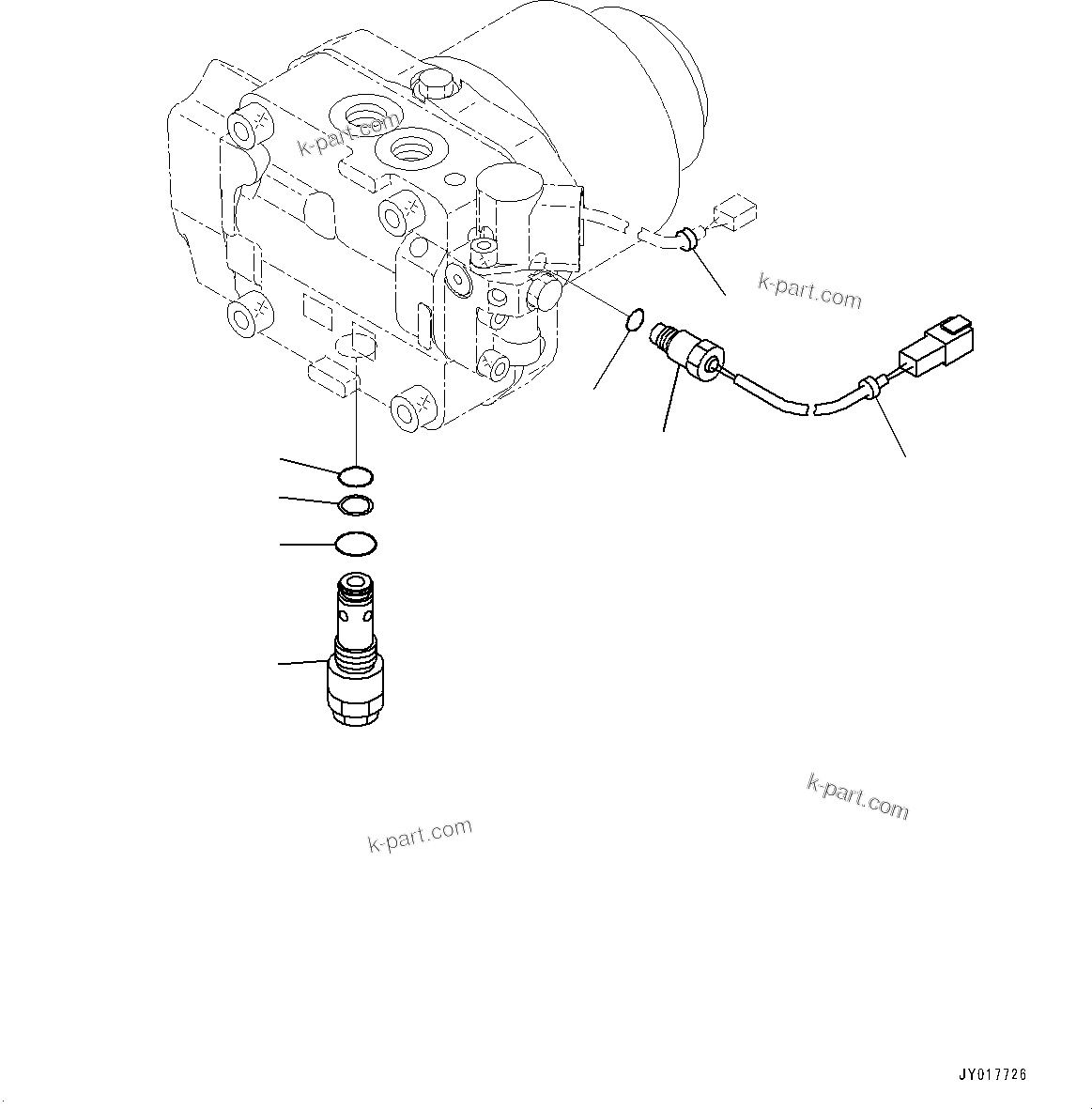 k-part.com

k-part.com

k-part.com

k-part.com

JY017726