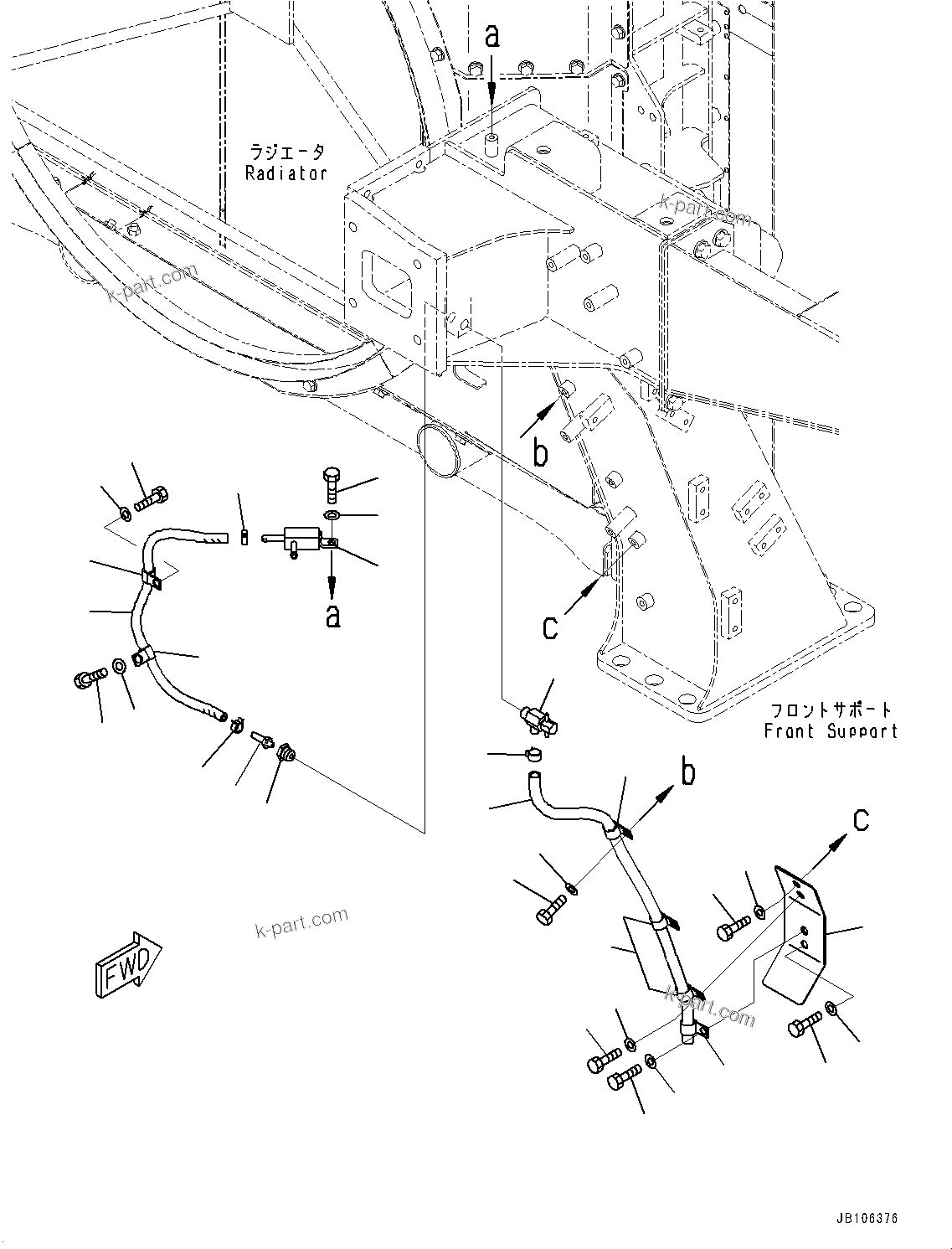 a

ラジエータ
Radiator

k-part.com

k-part.com

b

a

c

フロントサポート
Front Support

b

c

k-part.com

FWD

k-part.com

JB106376