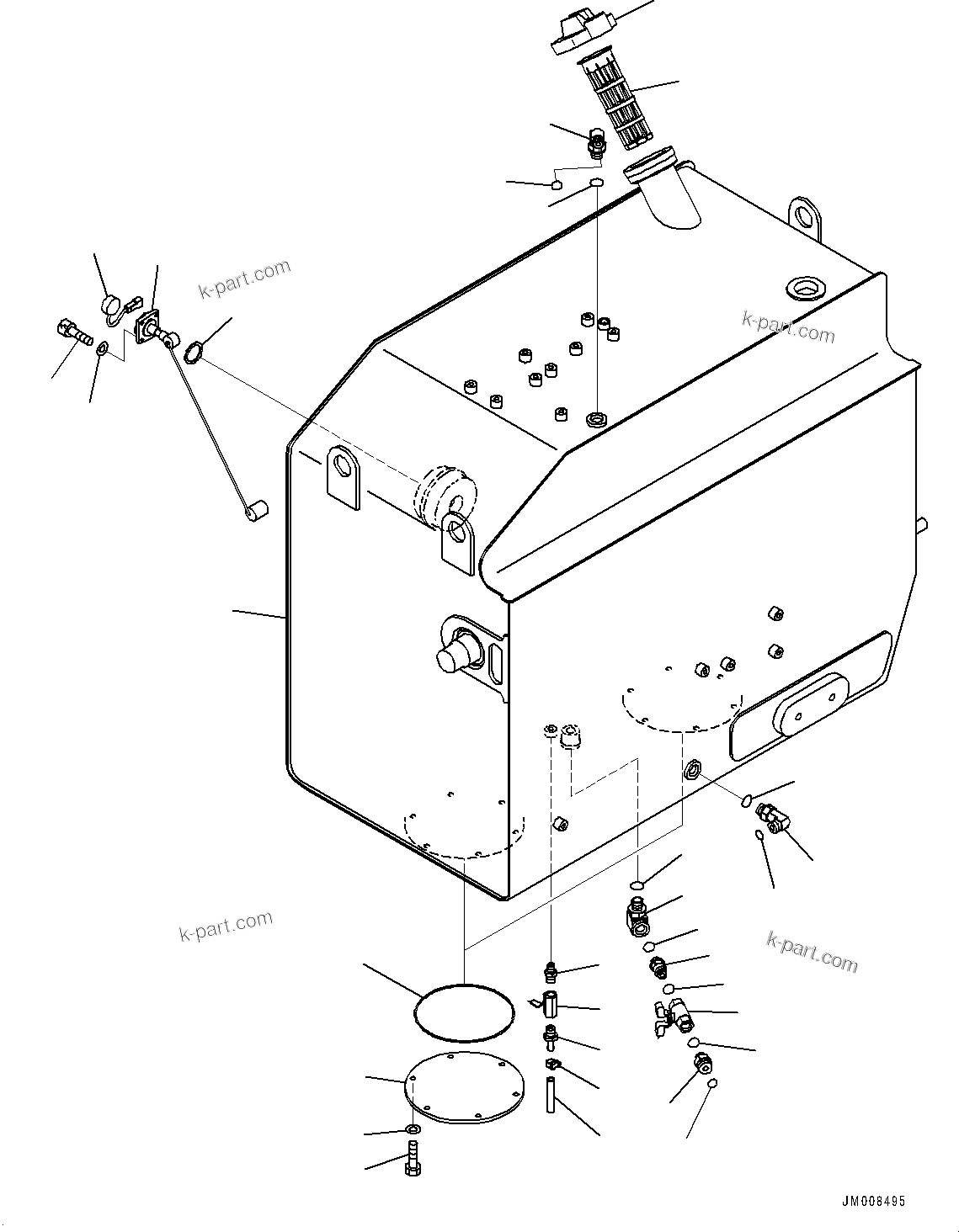 k-part.com

k-part.com

k-part.com

k-part.com

JM008495