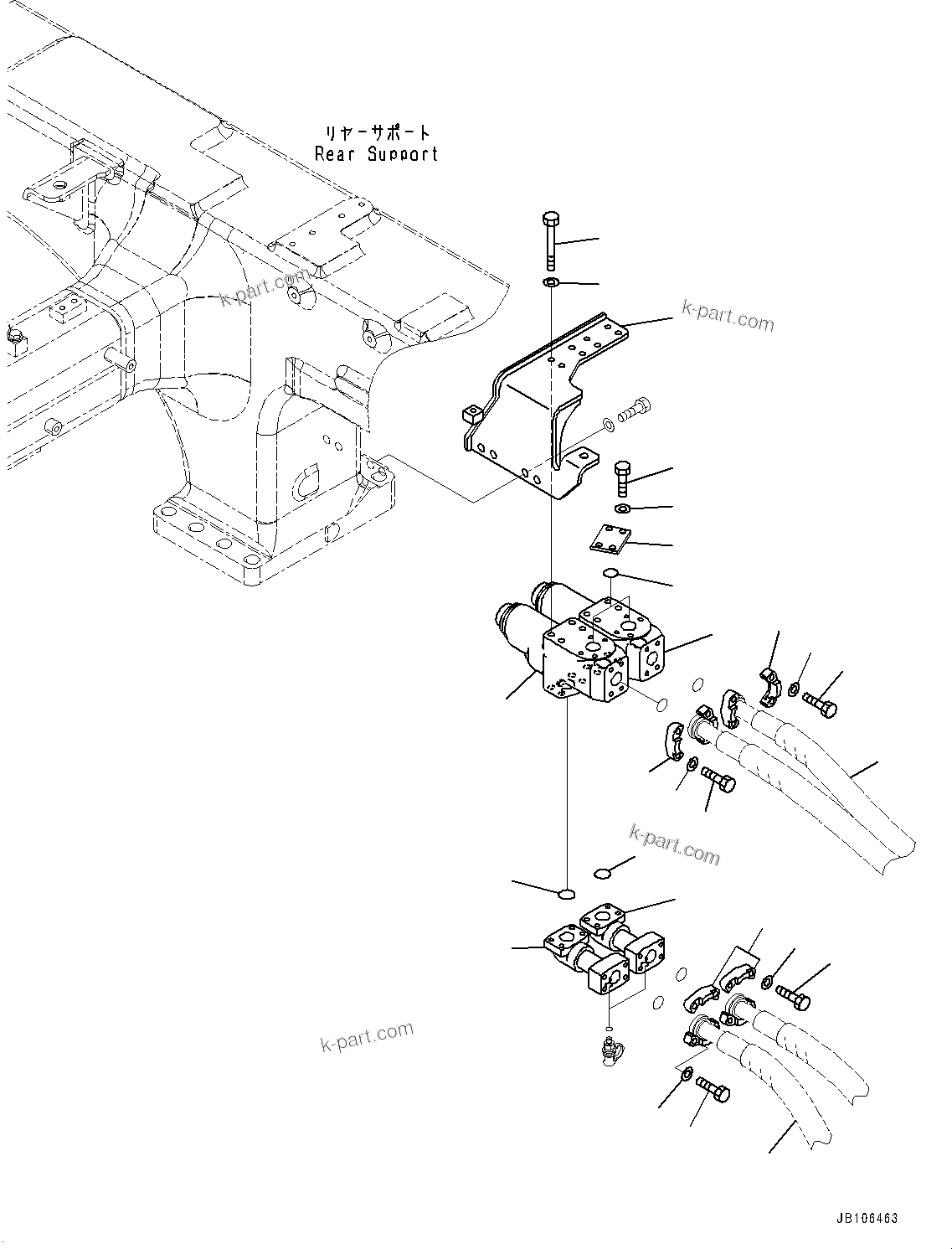 リヤーサポート
Rear Support

k-part.com

k-part.com

k-part.com

k-part.com

JB106463