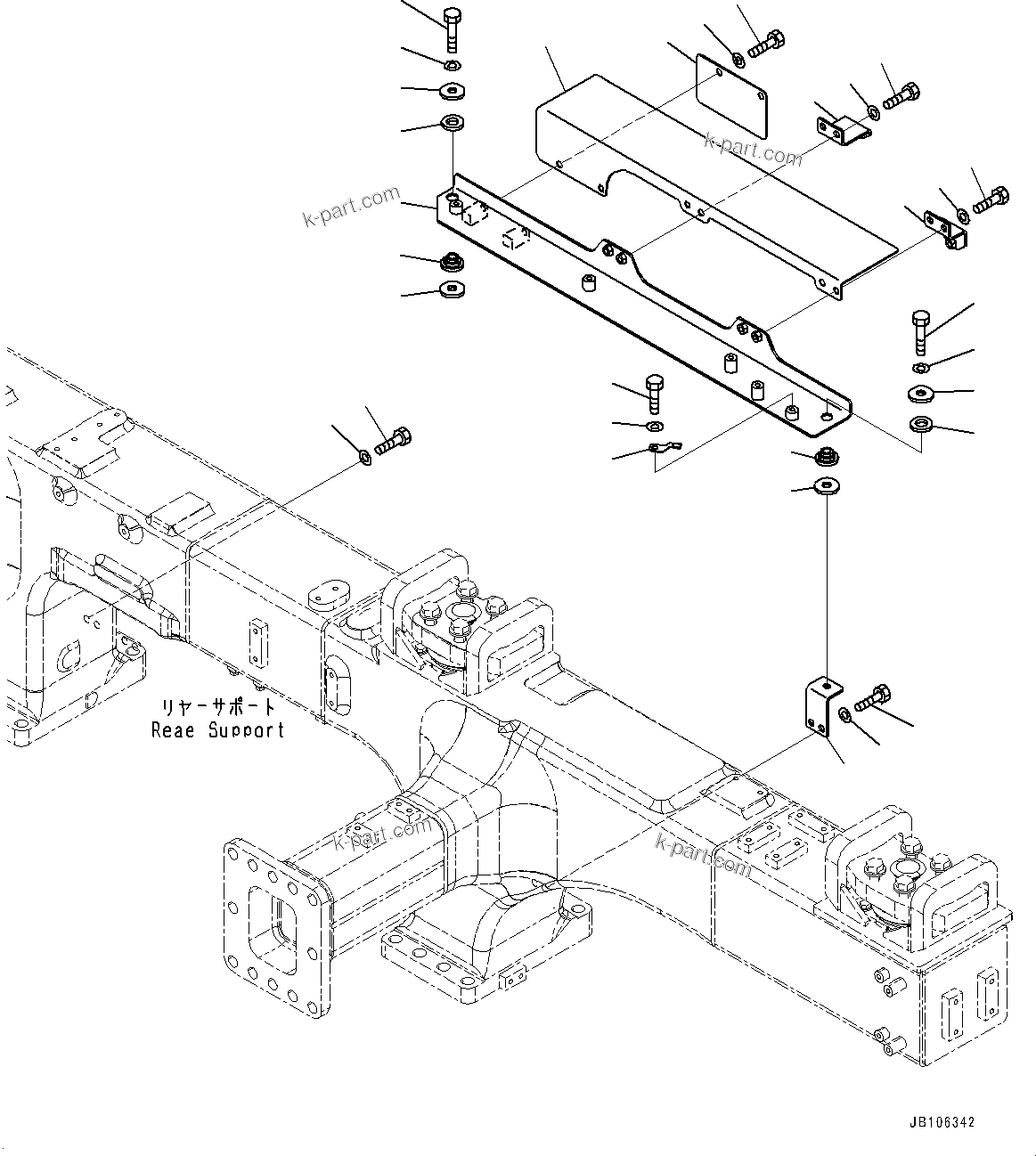 k-part.com
k-part.com
リヤーサポート
Reae Support
k-part.com
k-part.com
JB106342