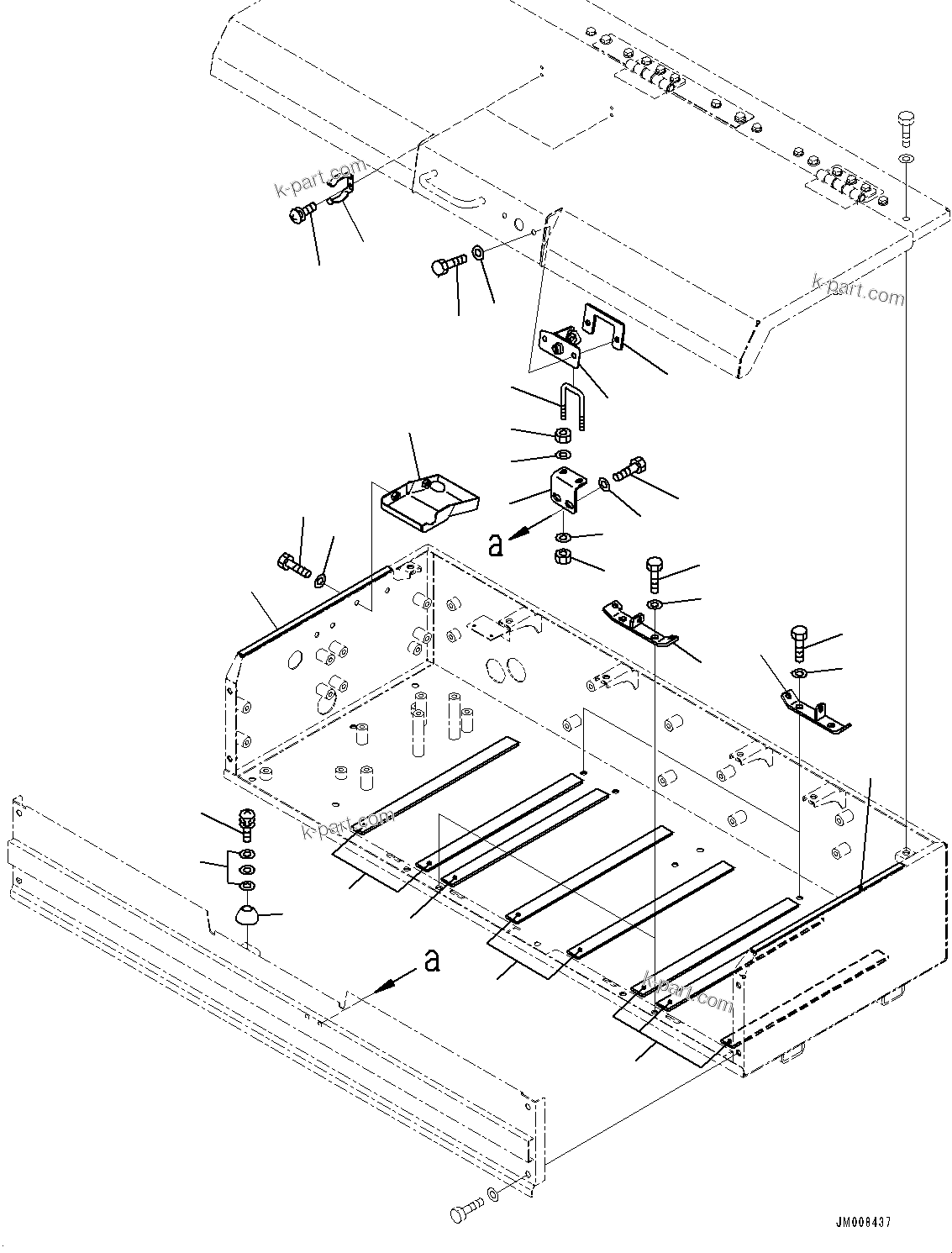 k-part.com
k-part.com
a
k-part.com
a
k-part.com
JM008437