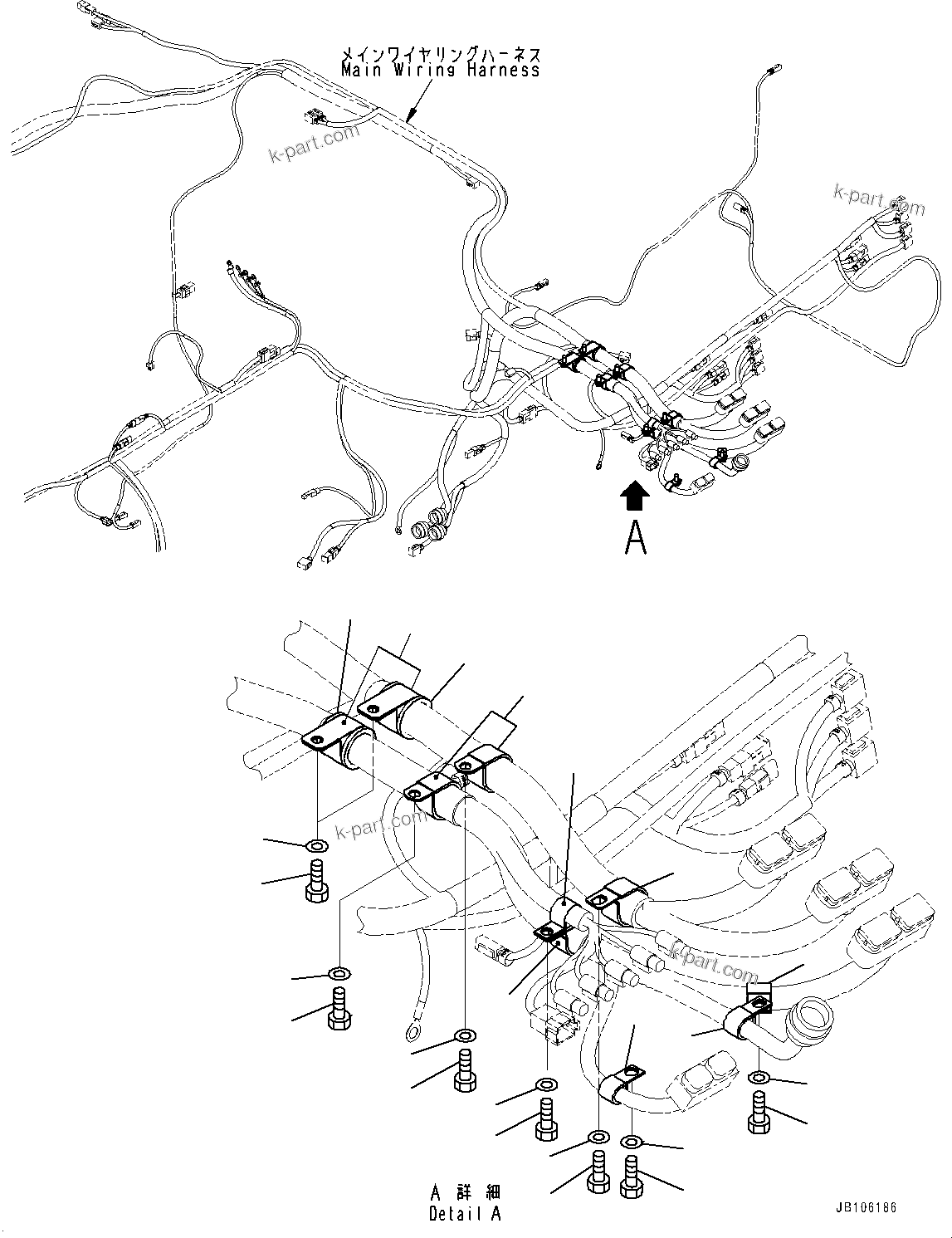 メインワイヤリングハーネス
Main Wiring Harness

k-part.com

k-part.com

A

k-part.com

k-part.com

A 詳細
Detail A

JB106186