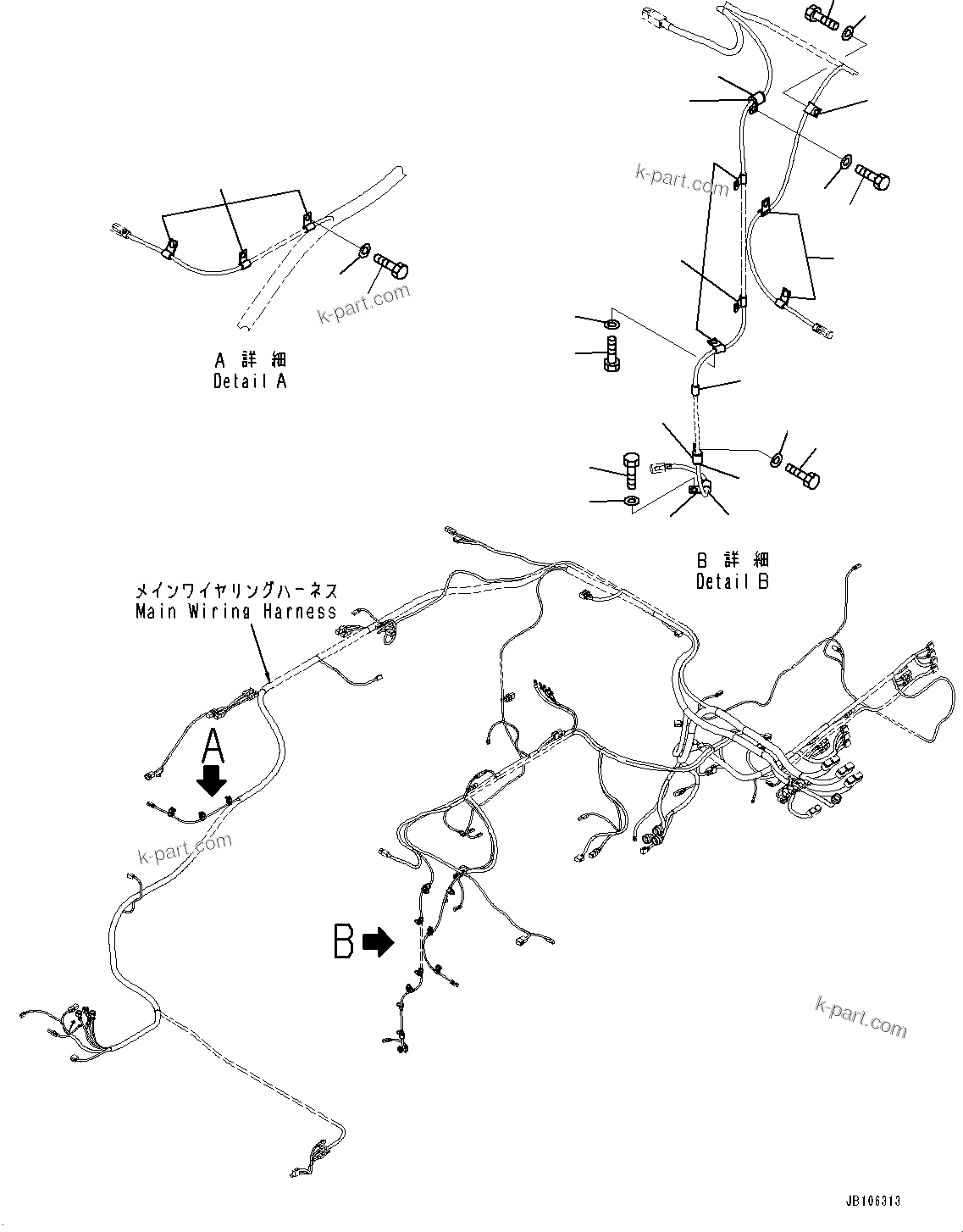 k-part.com

k-part.com

A 詳 細
Detail A

B 詳 細
Detail B

メインワイヤリングハーネス
Main Wiring Harness

A

k-part.com

B

k-part.com

JB106313