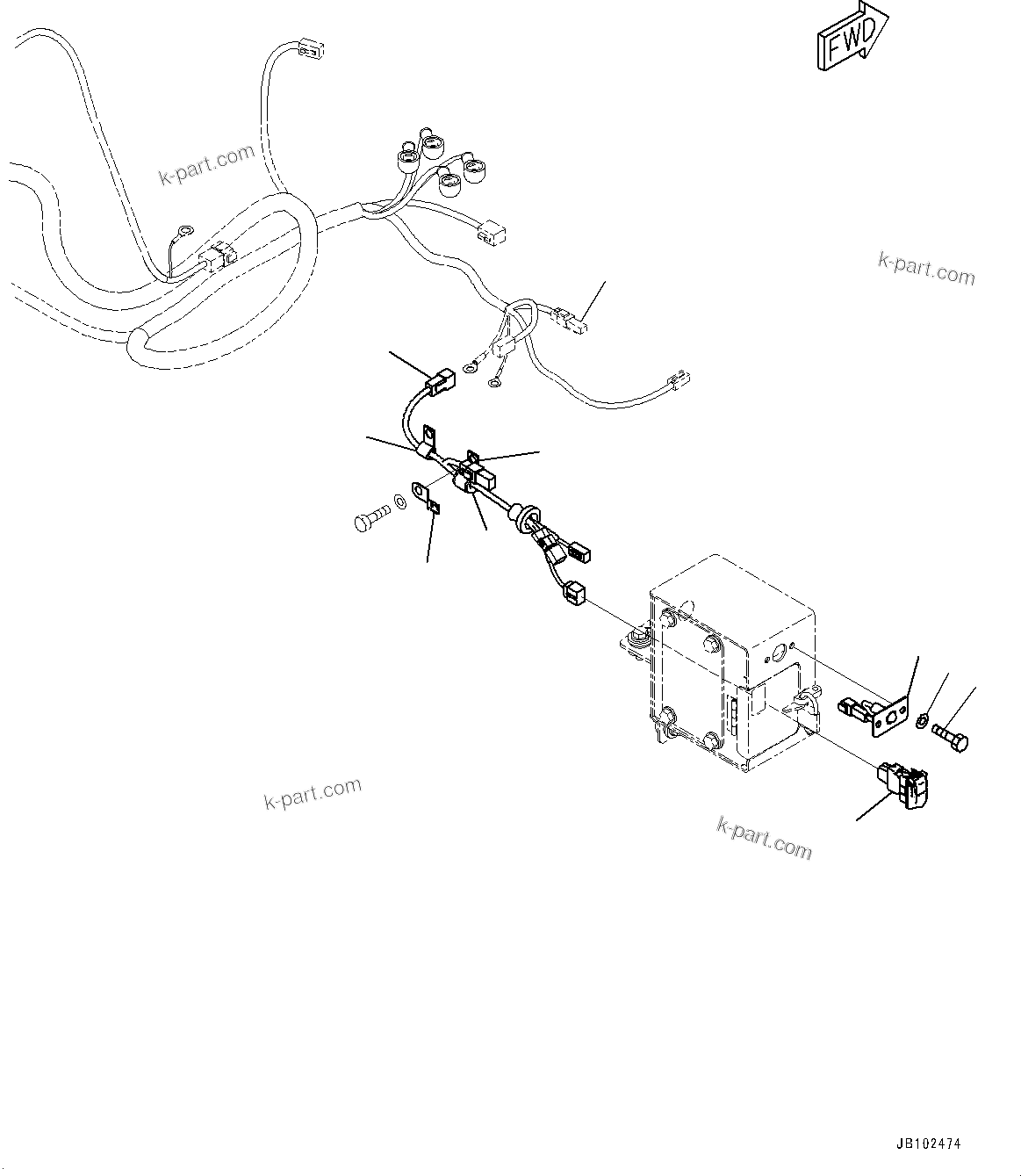 FWD

k-part.com

k-part.com

k-part.com

k-part.com

JB102474