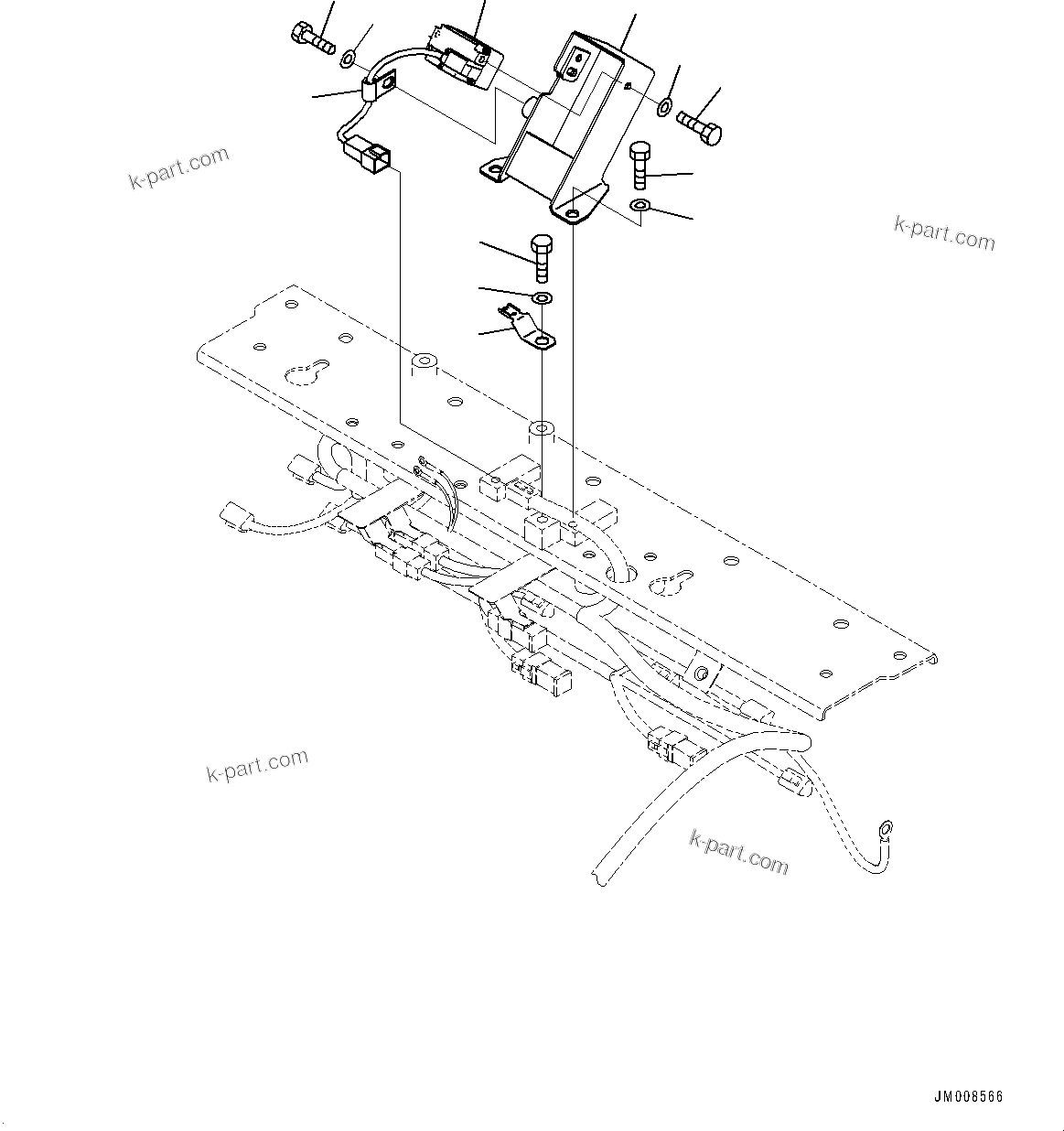 k-part.com

k-part.com

k-part.com

k-part.com

JM008566