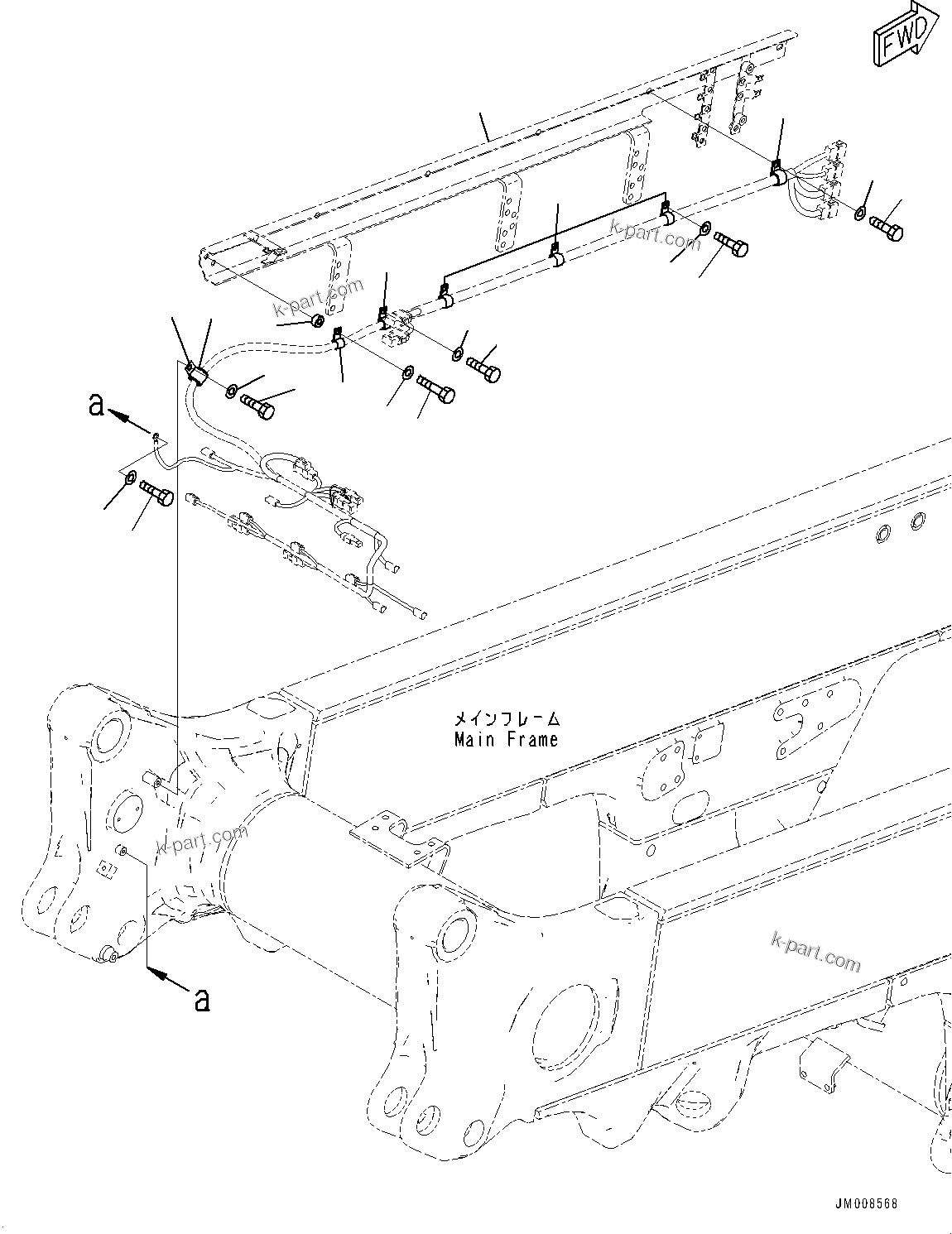 FWD

k-part.com

k-part.com

a

メインフレーム
Main Frame

k-part.com

k-part.com

a

JM008568