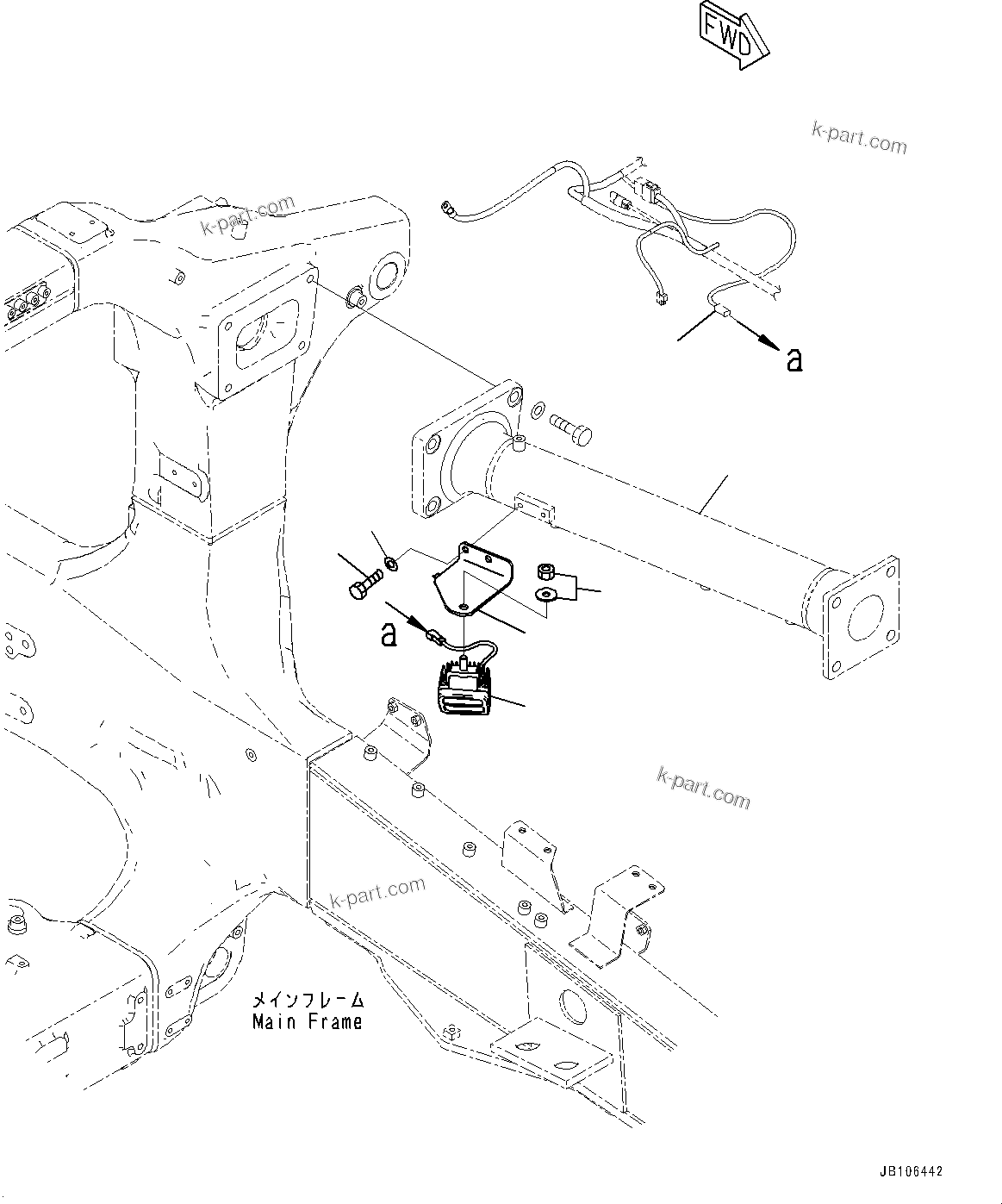 FWD

k-part.com

k-part.com

a

a

k-part.com

k-part.com

メインフレーム
Main Frame

JB106442