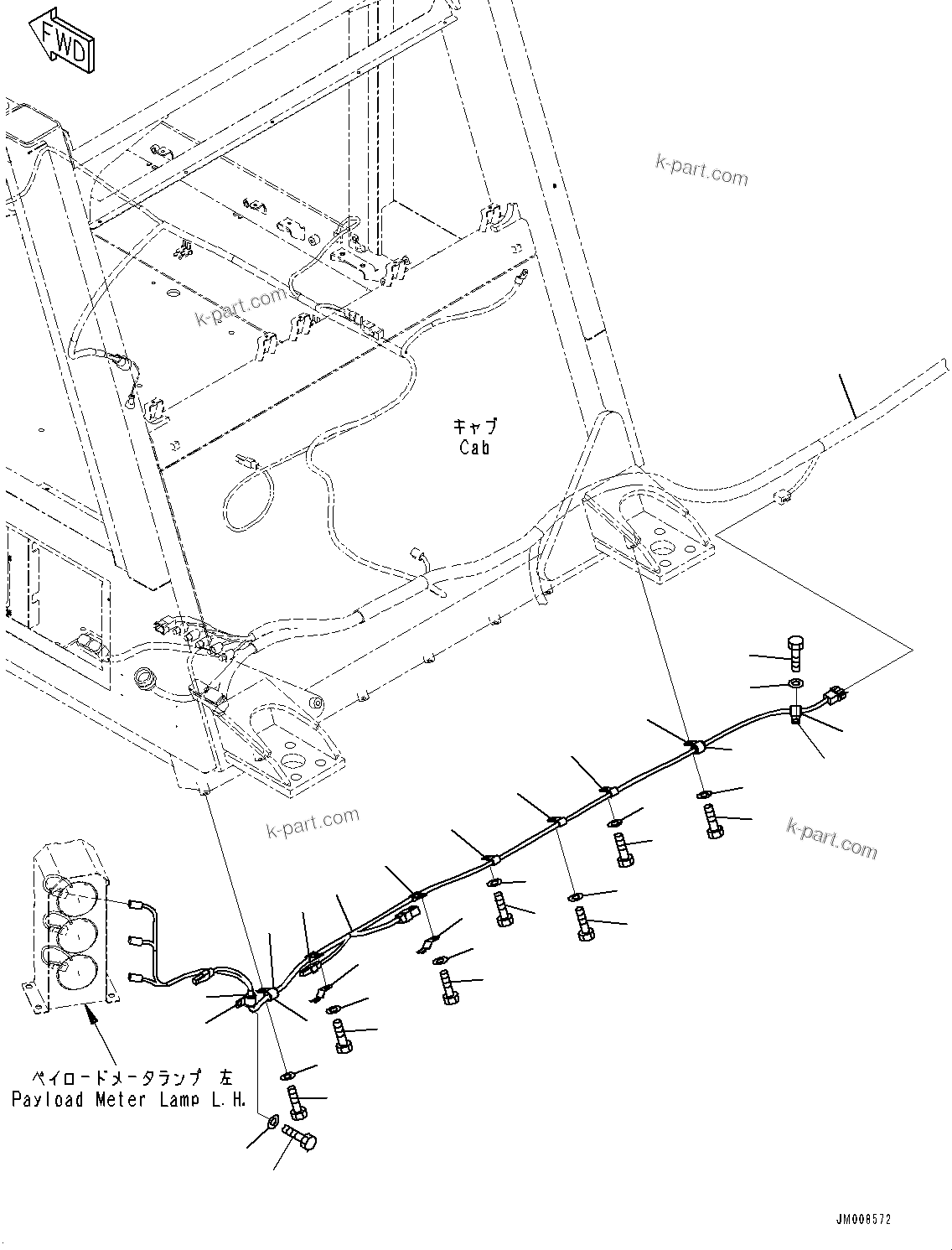 FWD

k-part.com

k-part.com

キャブ
Cab

k-part.com

k-part.com

ペイロードメータランプ 左
Payload Meter Lamp L.H.

JM008572