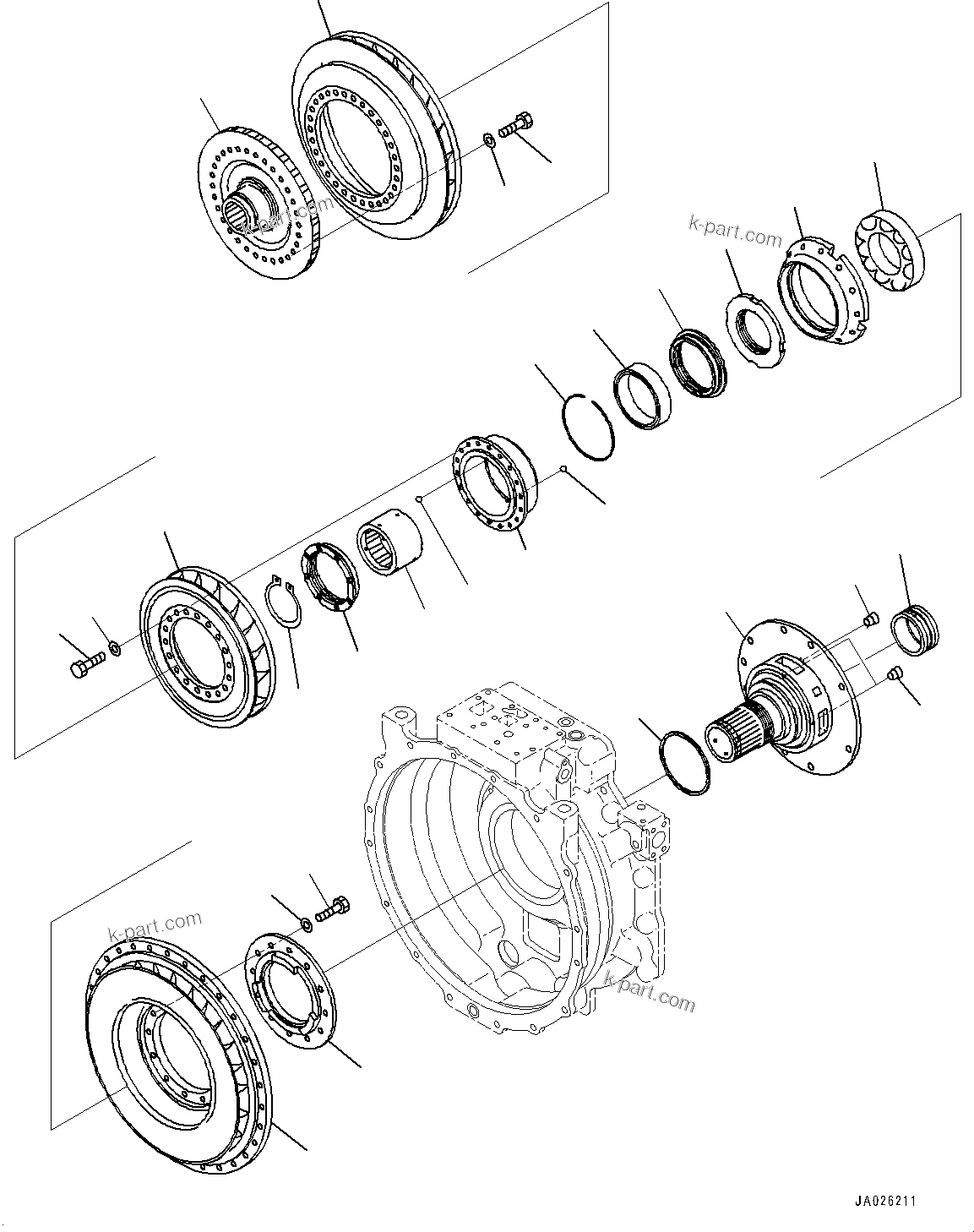 k-part.com
k-part.com
k-part.com
k-part.com
JA026211