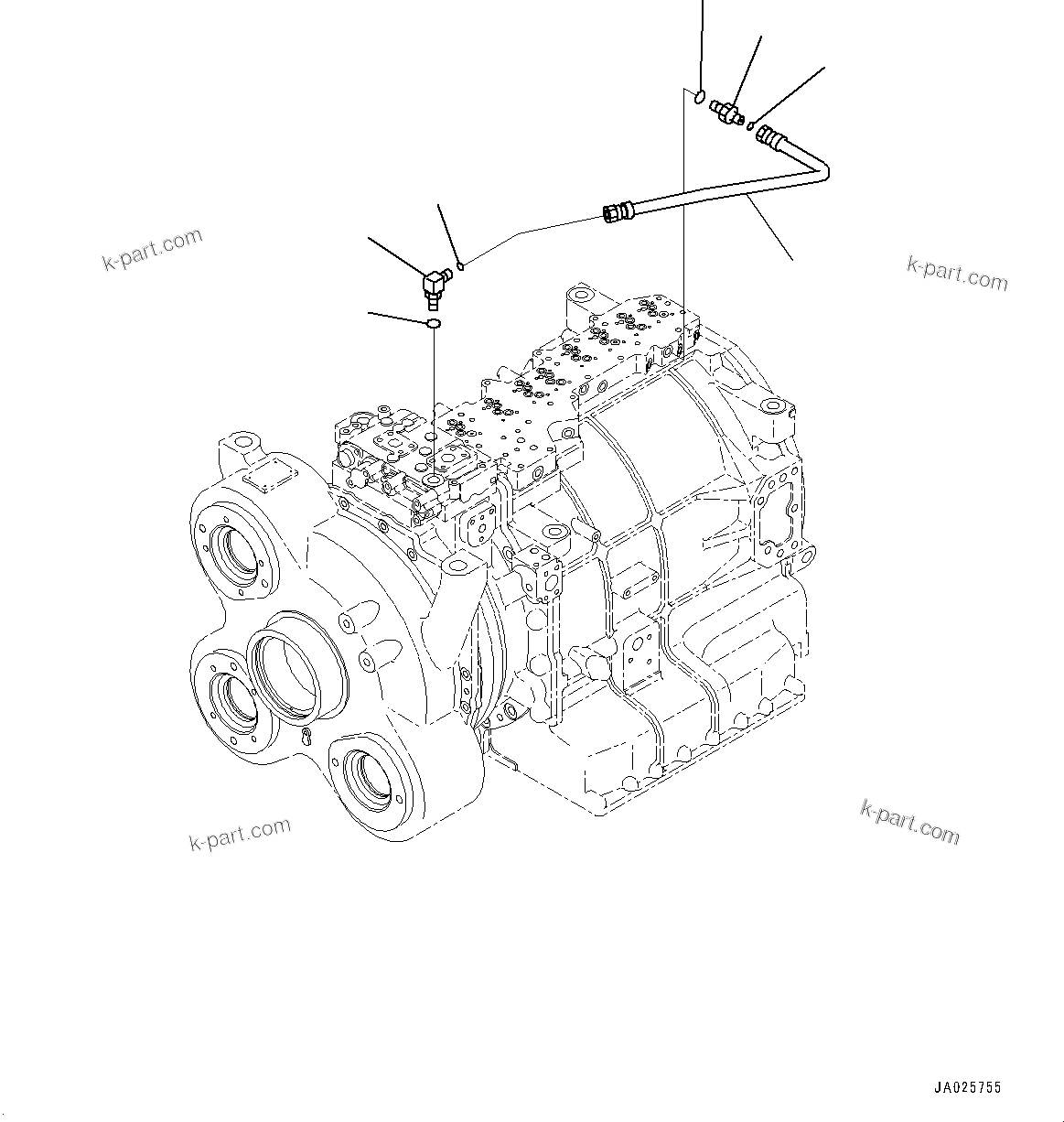 k-part.com

k-part.com

k-part.com

k-part.com

JA025755