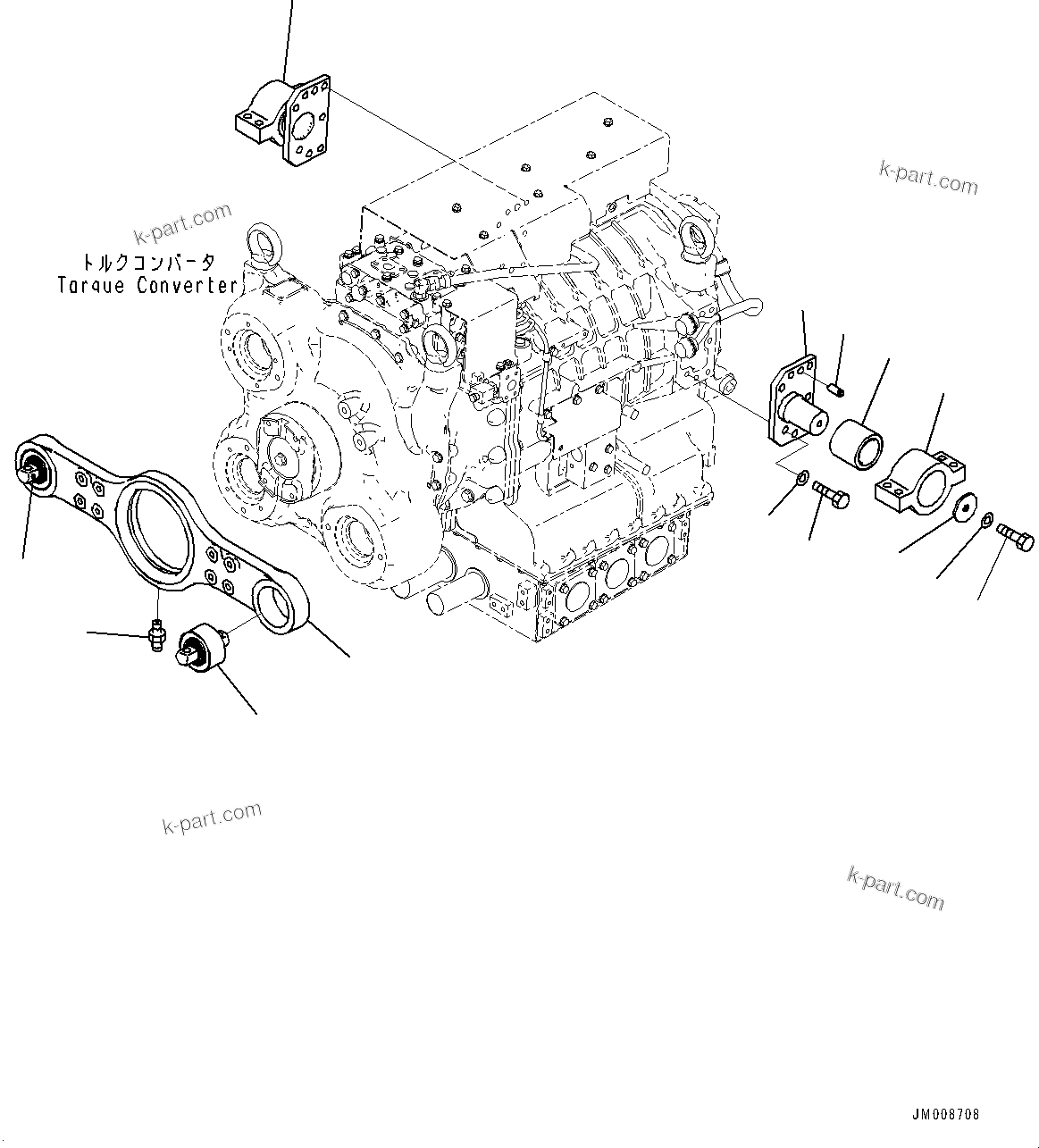 k-part.com

k-part.com

トルクコンバータ
Torque Converter

k-part.com

k-part.com

JM008708