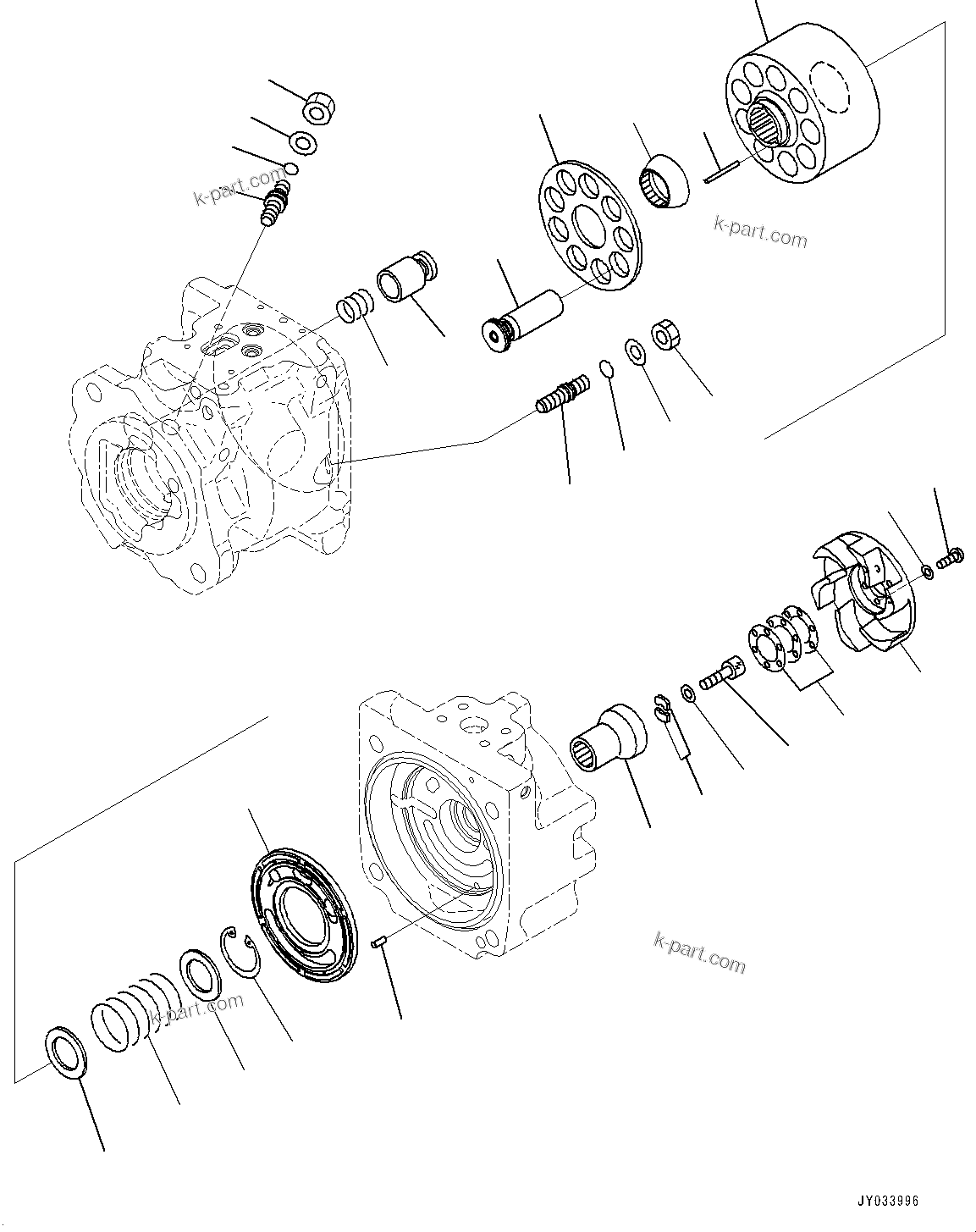 k-part.com
k-part.com
k-part.com
k-part.com
JY033996