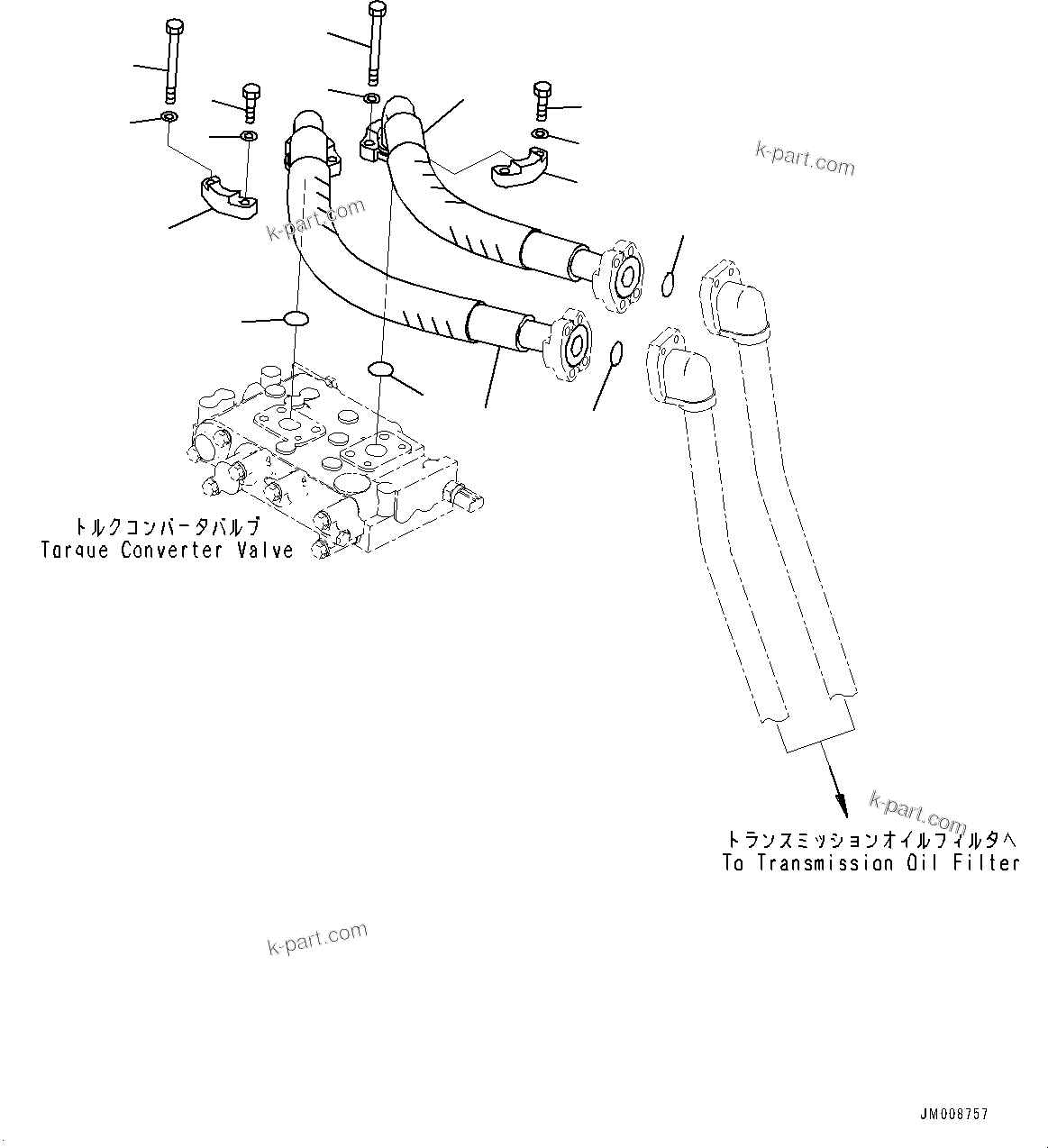 k-part.com

k-part.com

トルクコンバータバルブ
Torque Converter Valve

k-part.com

トランスミッションオイルフィルタへ
To Transmission Oil Filter

k-part.com

JM008757