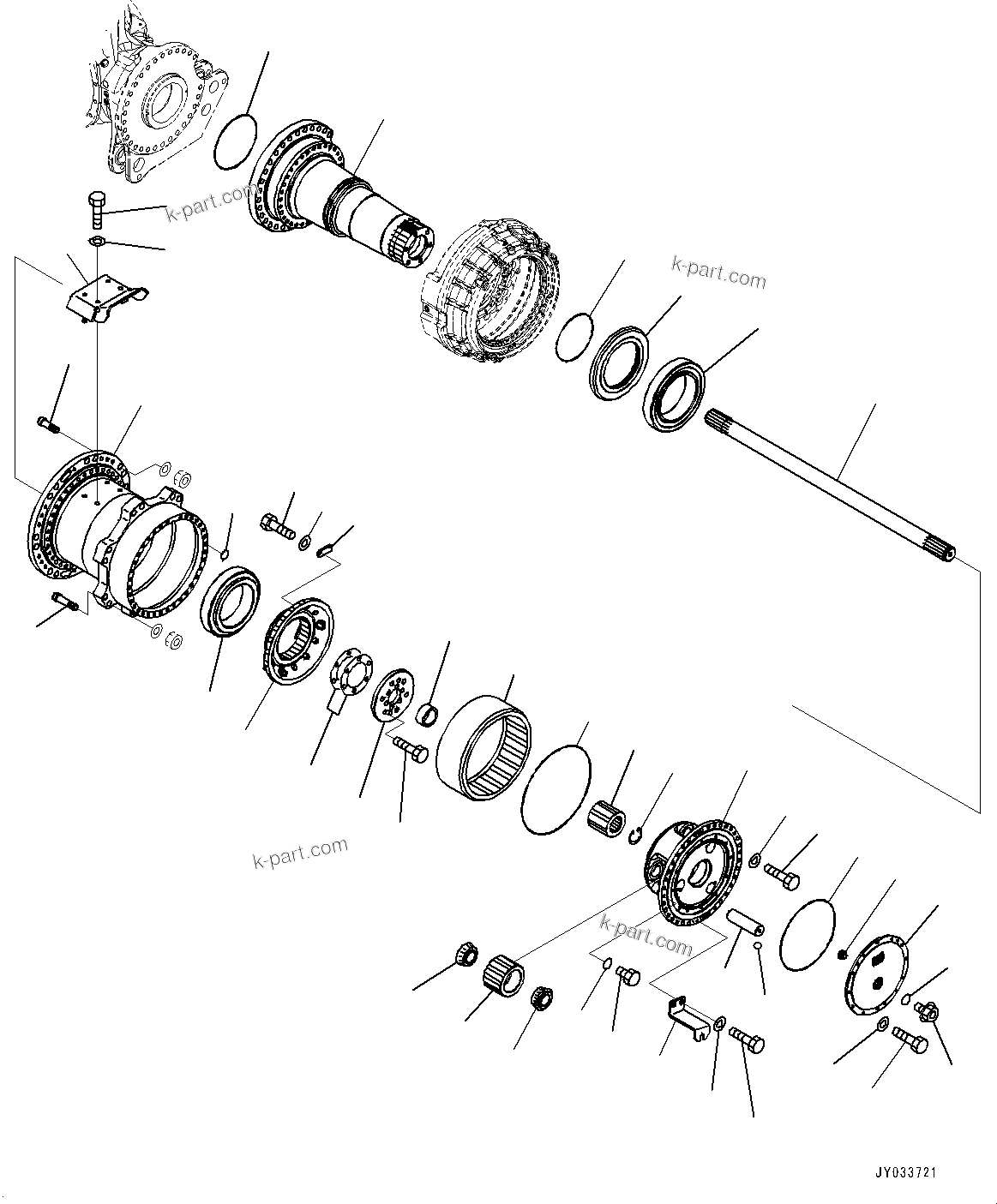 k-part.com

k-part.com

k-part.com

k-part.com

JY033721