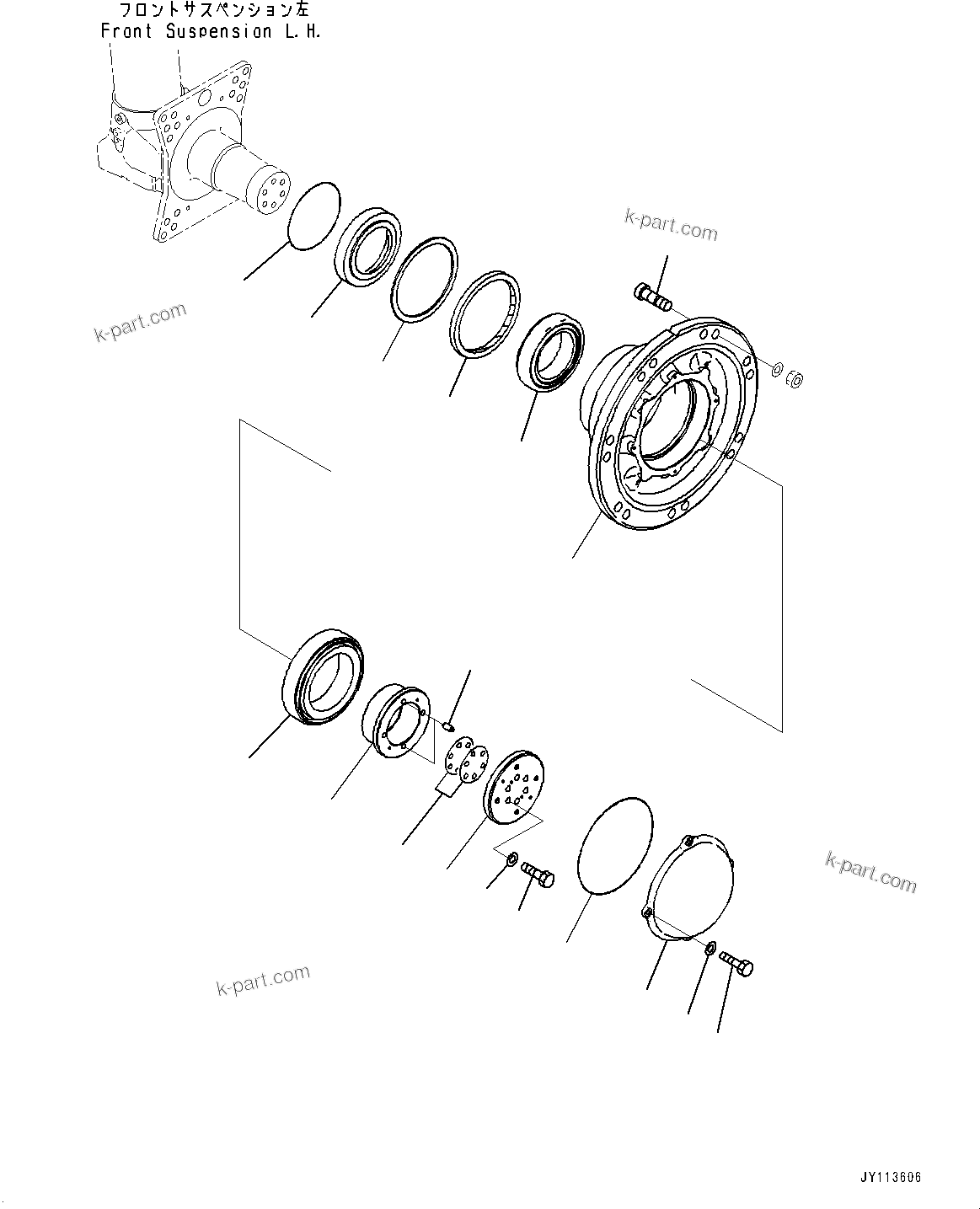 フロントサスペンション左
Front Suspension L.H.

k-part.com

k-part.com

k-part.com

k-part.com

JY113606