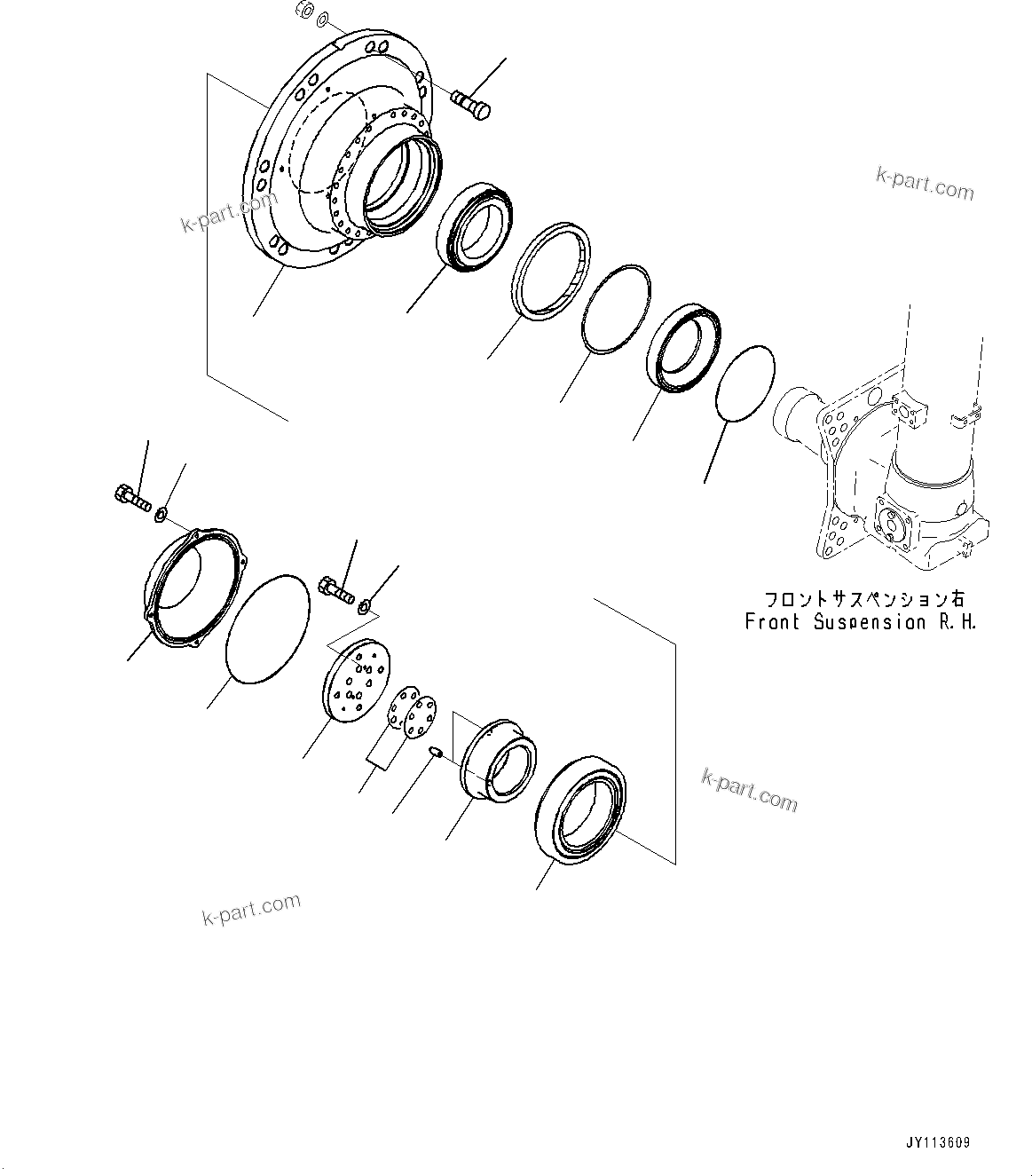 k-part.com

k-part.com

フロントサスペンション右
Front Suspension R.H.

k-part.com

k-part.com

JY113609