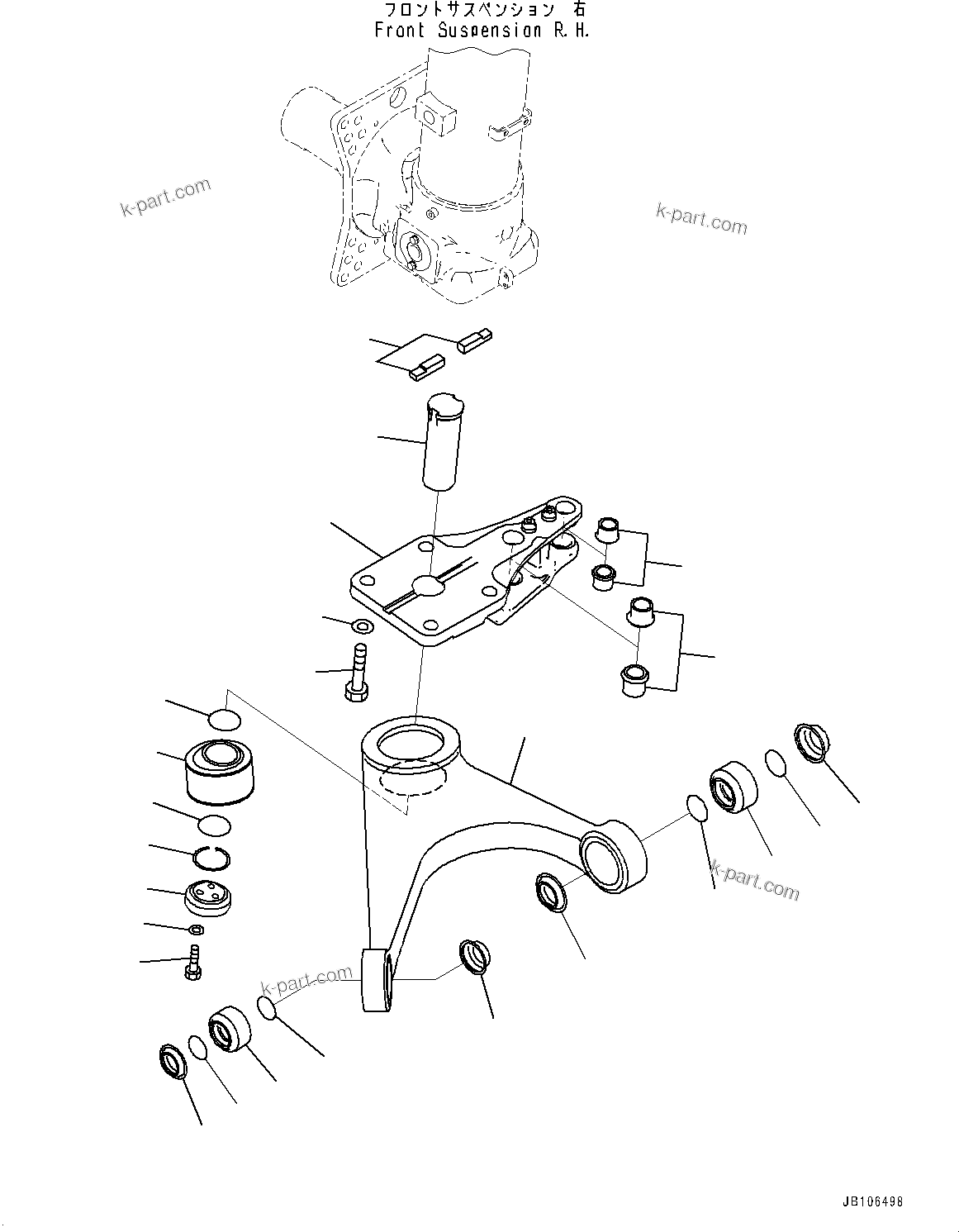 フロントサスペンション 右
Front Suspension R.H.

k-part.com

k-part.com

k-part.com

k-part.com

JB106498