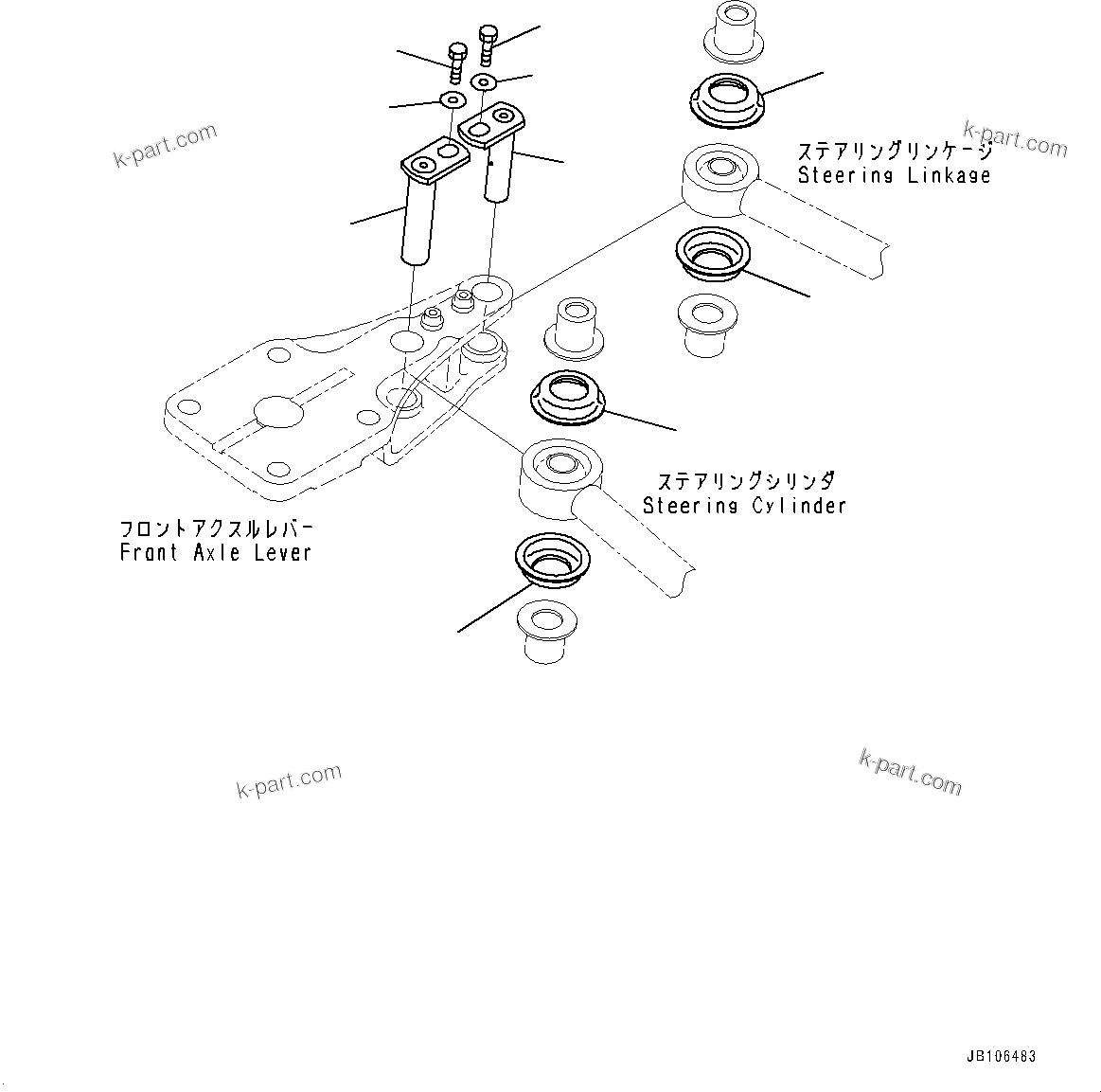 k-part.com

k-part.com

ステアリングリンケージ
Steering Linkage

ステアリングシリンダ
Steering Cylinder

フロントアクスルレバー
Front Axle Lever

k-part.com

k-part.com

JB106483