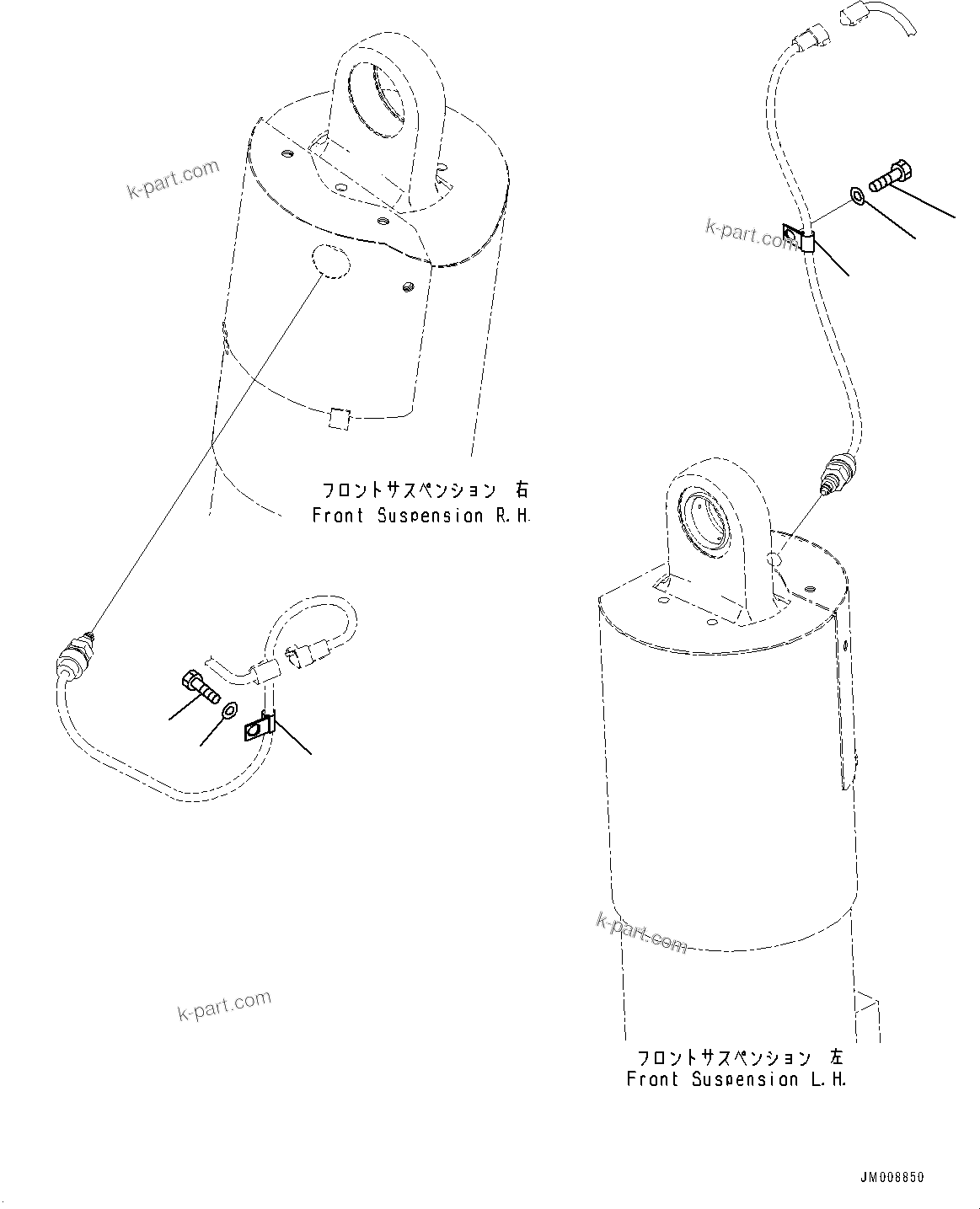 k-part.com

k-part.com

フロントサスペンション 右
Front Suspension R.H.

k-part.com

k-part.com

フロントサスペンション 左
Front Suspension L.H.

JM008850