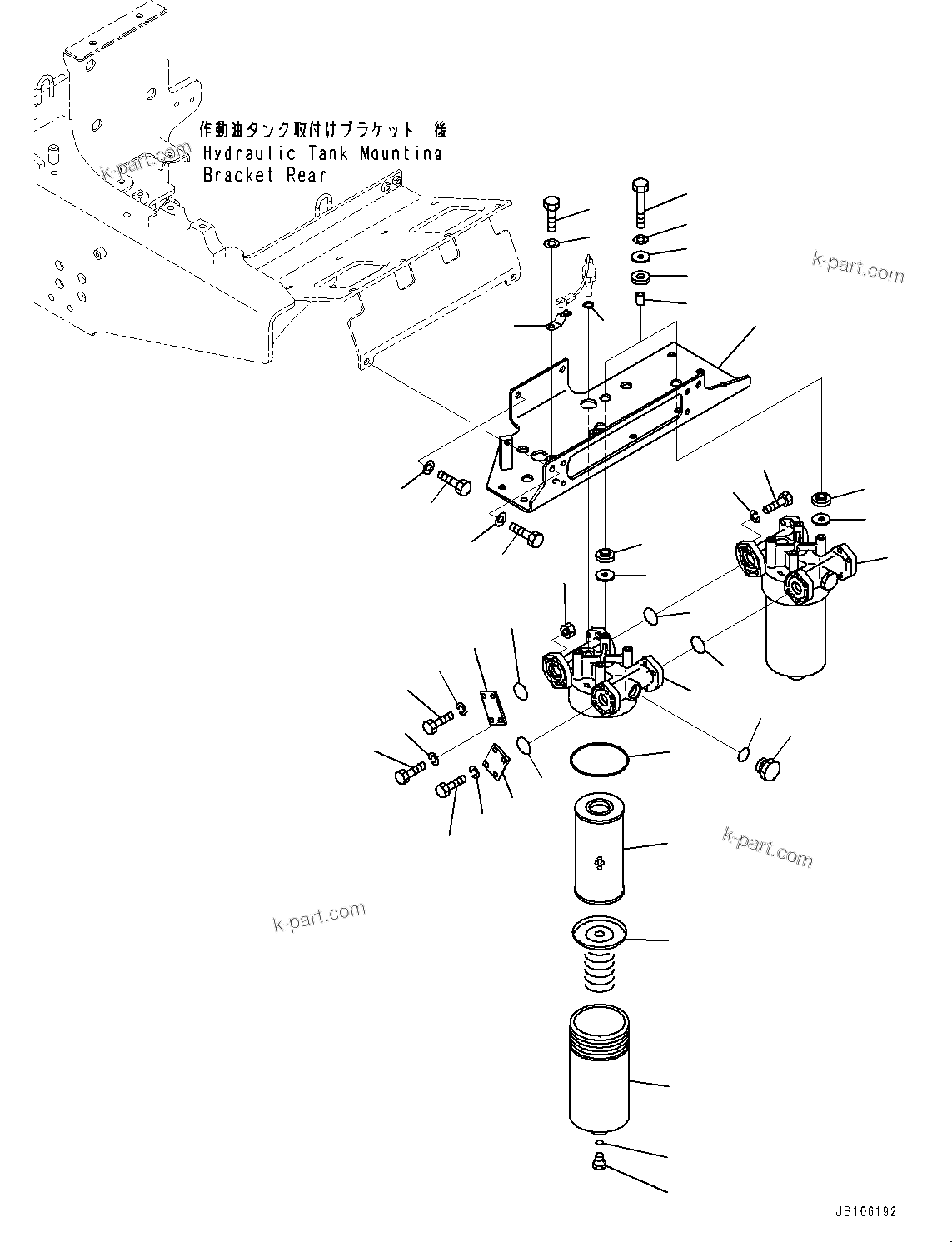 作動油タンク取付けブラケット 後
Hydraulic Tank Mounting Bracket Rear

k-part.com

k-part.com

k-part.com

k-part.com

JB106192