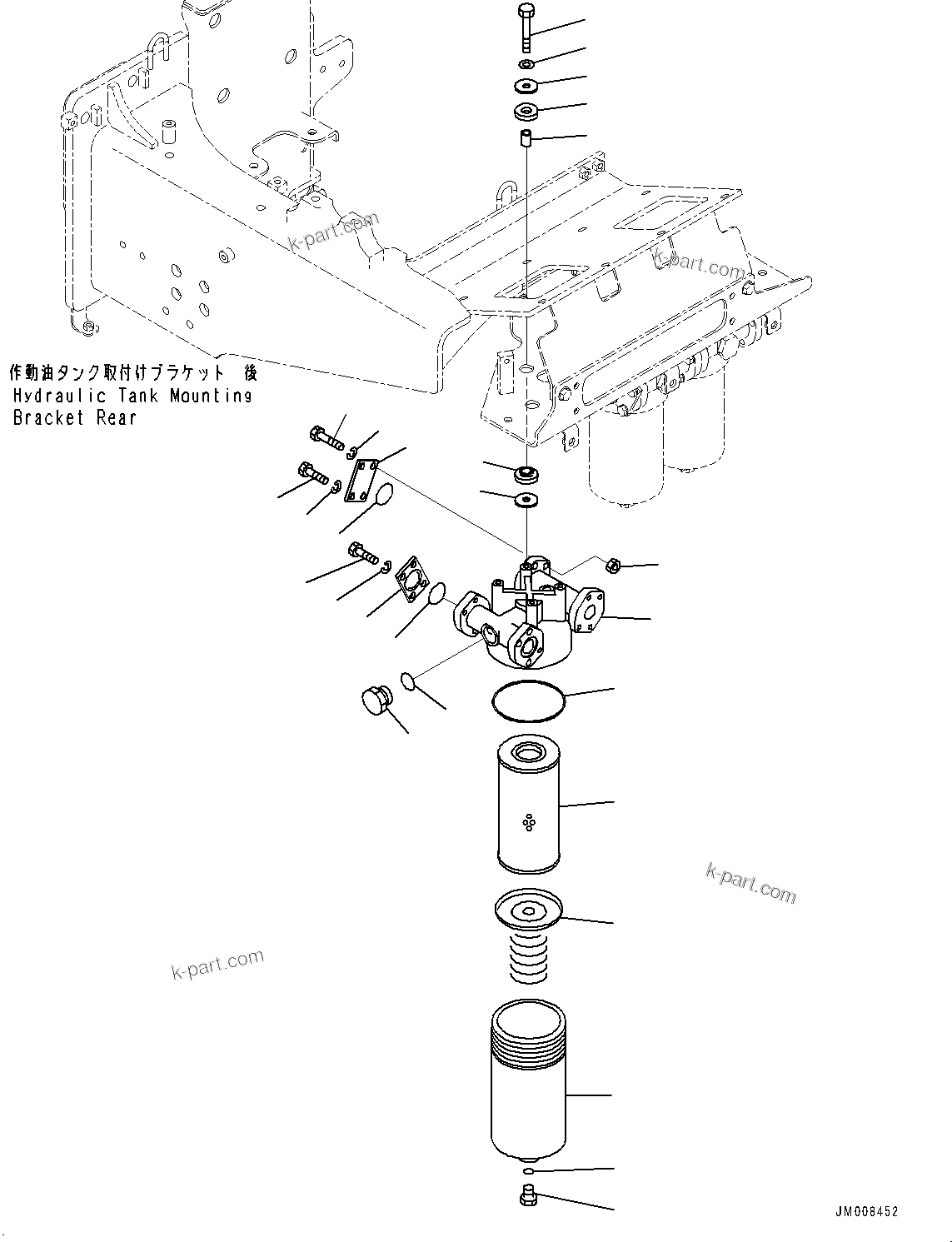 k-part.com

k-part.com

作動油タンク取付けブラケット 後
Hydraulic Tank Mounting
Bracket Rear

k-part.com

k-part.com

JM008452