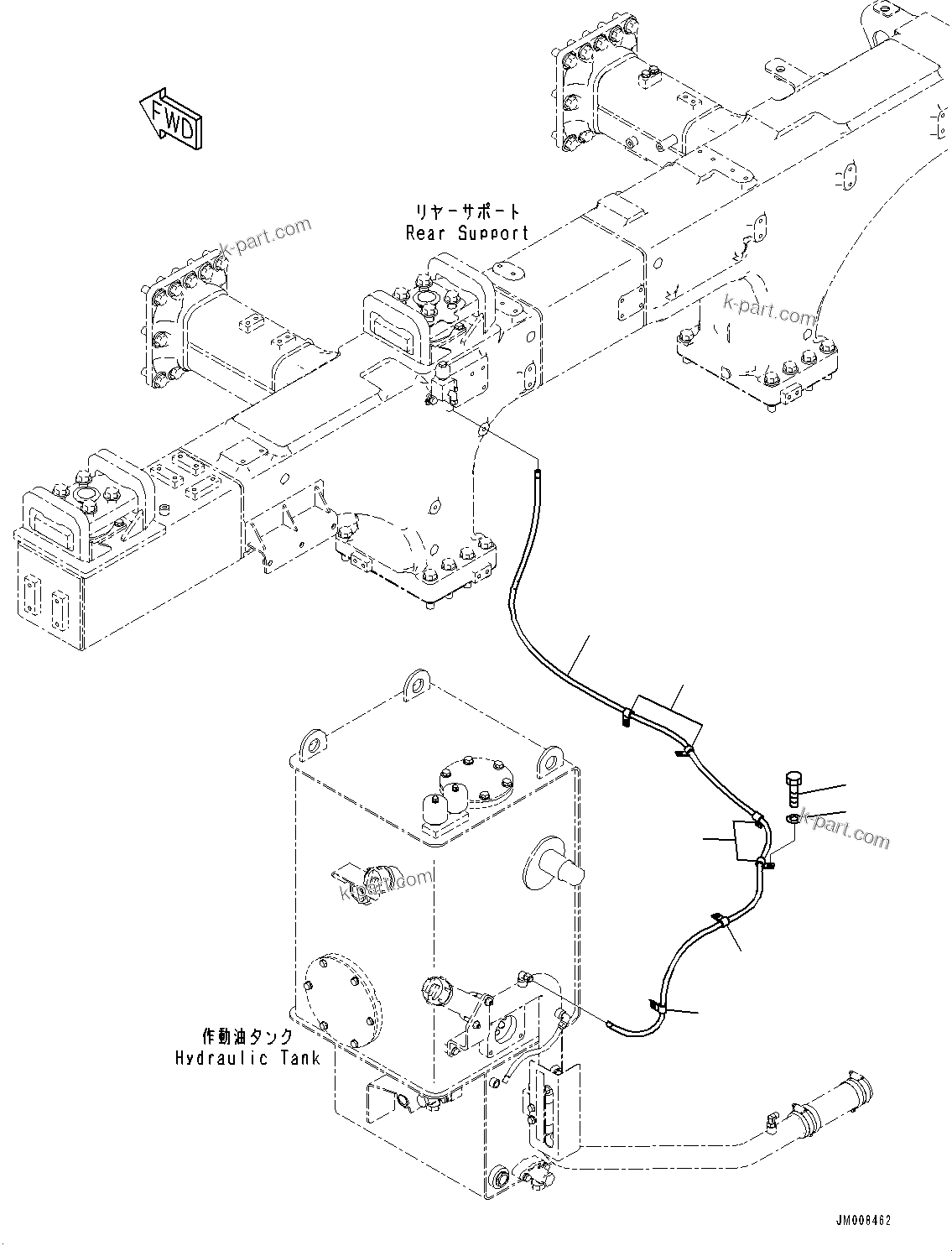 FWD

リヤーサポート
Rear Support

k-part.com

k-part.com

k-part.com

k-part.com

作動油タンク
Hydraulic Tank

JM008462