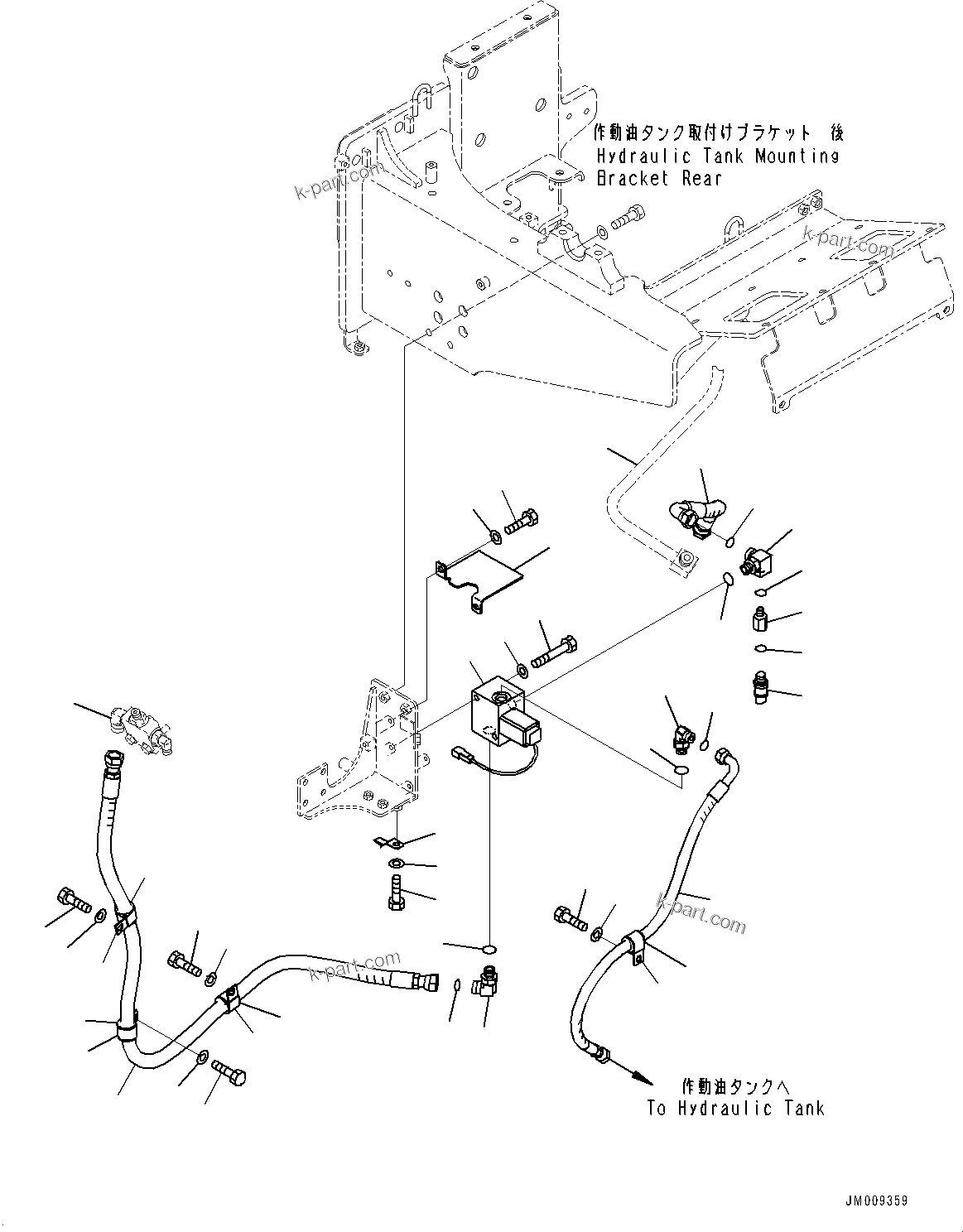 作動油タンク取付けブラケット 後
Hydraulic Tank Mounting Bracket Rear

k-part.com

k-part.com

k-part.com

k-part.com

作動油タンクへ
To Hydraulic Tank

JM009359