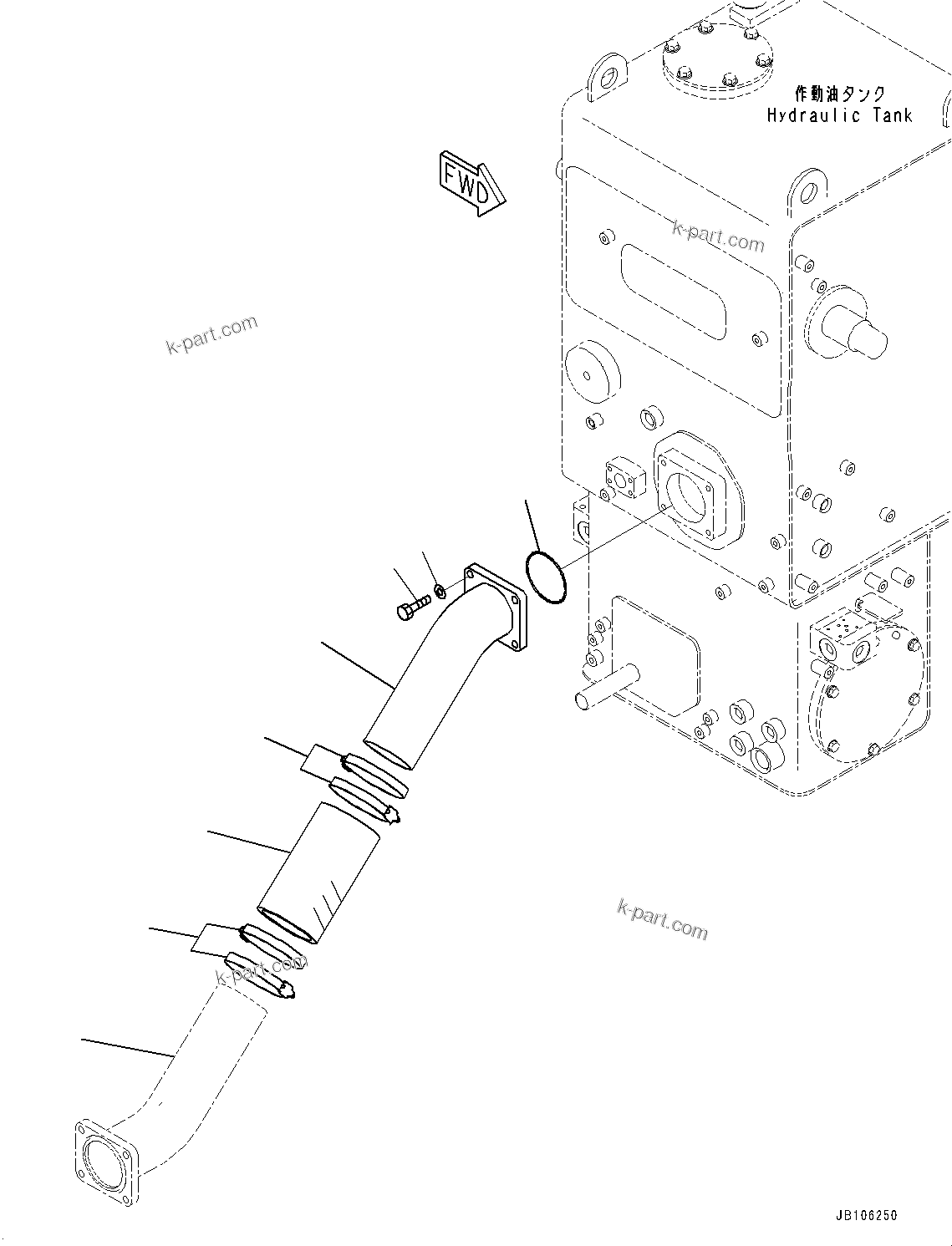 作動油タンク
Hydraulic Tank

FWD

k-part.com

k-part.com

k-part.com

k-part.com

JB106250