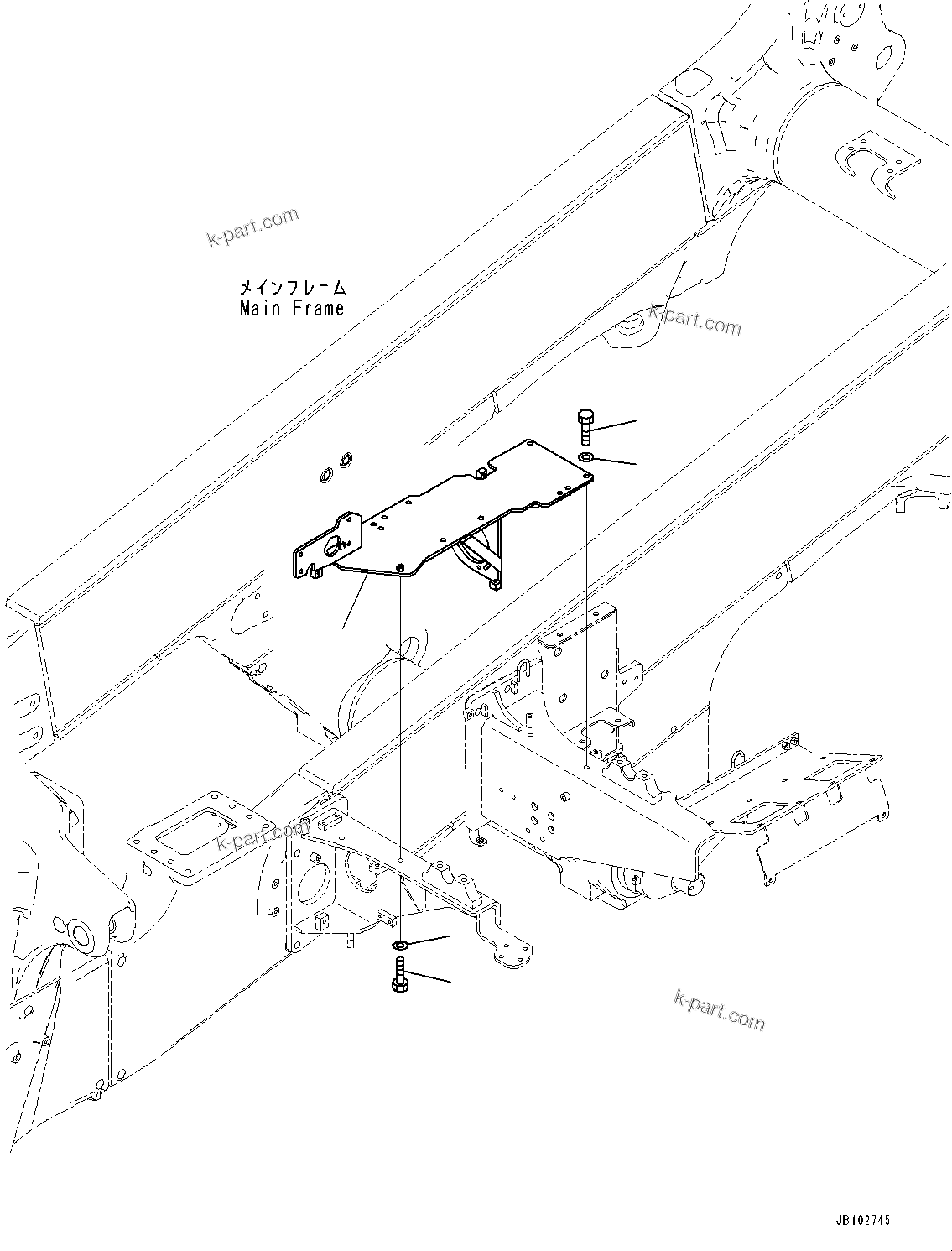 k-part.com

メインフレーム
Main Frame

k-part.com

k-part.com

k-part.com

JB102745