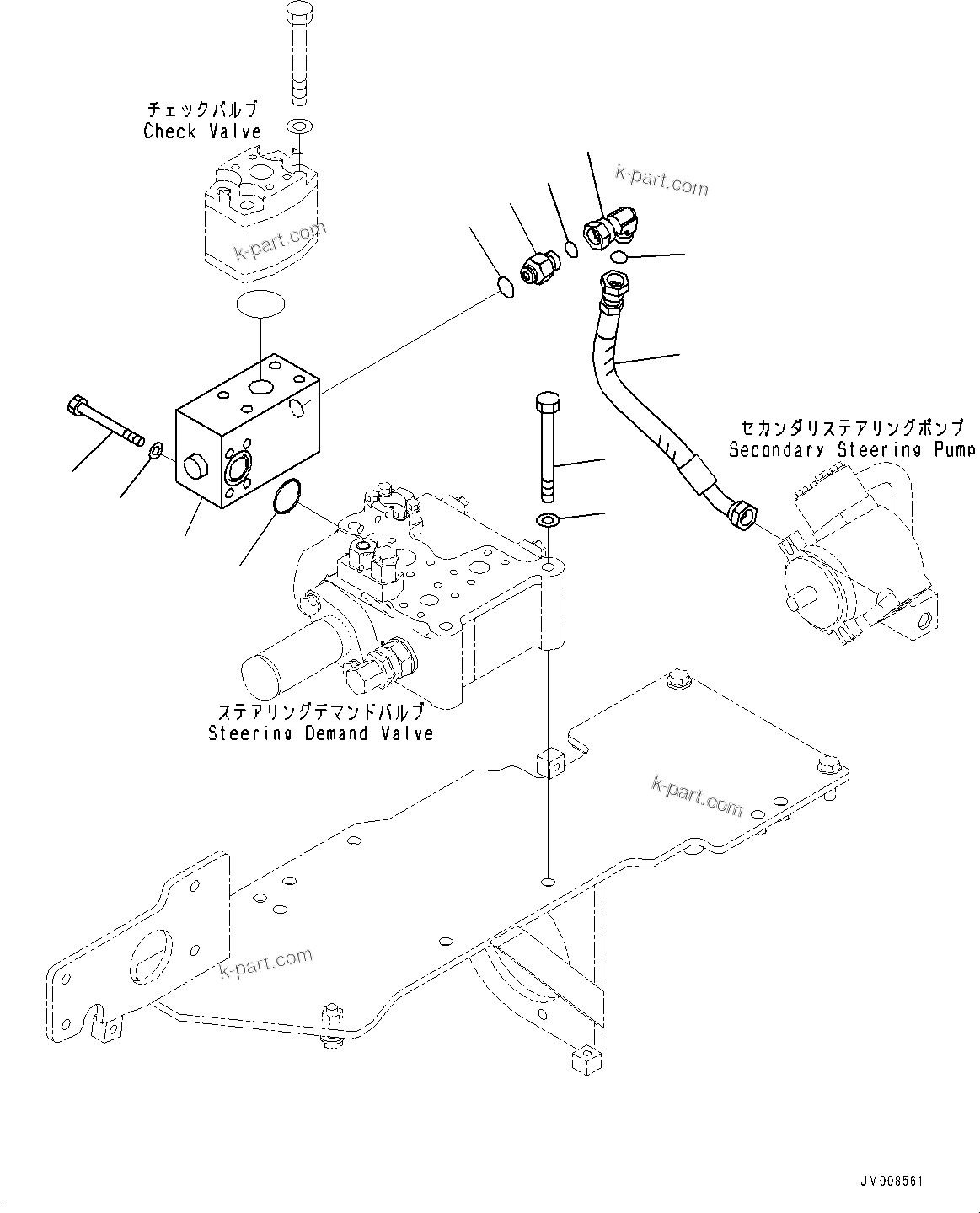 チェックバルブ
Check Valve

k-part.com

k-part.com

セカンダリステアリングポンプ
Secondary Steering Pump

ステアリングデマンドバルブ
Steering Demand Valve

k-part.com

k-part.com

JM008561