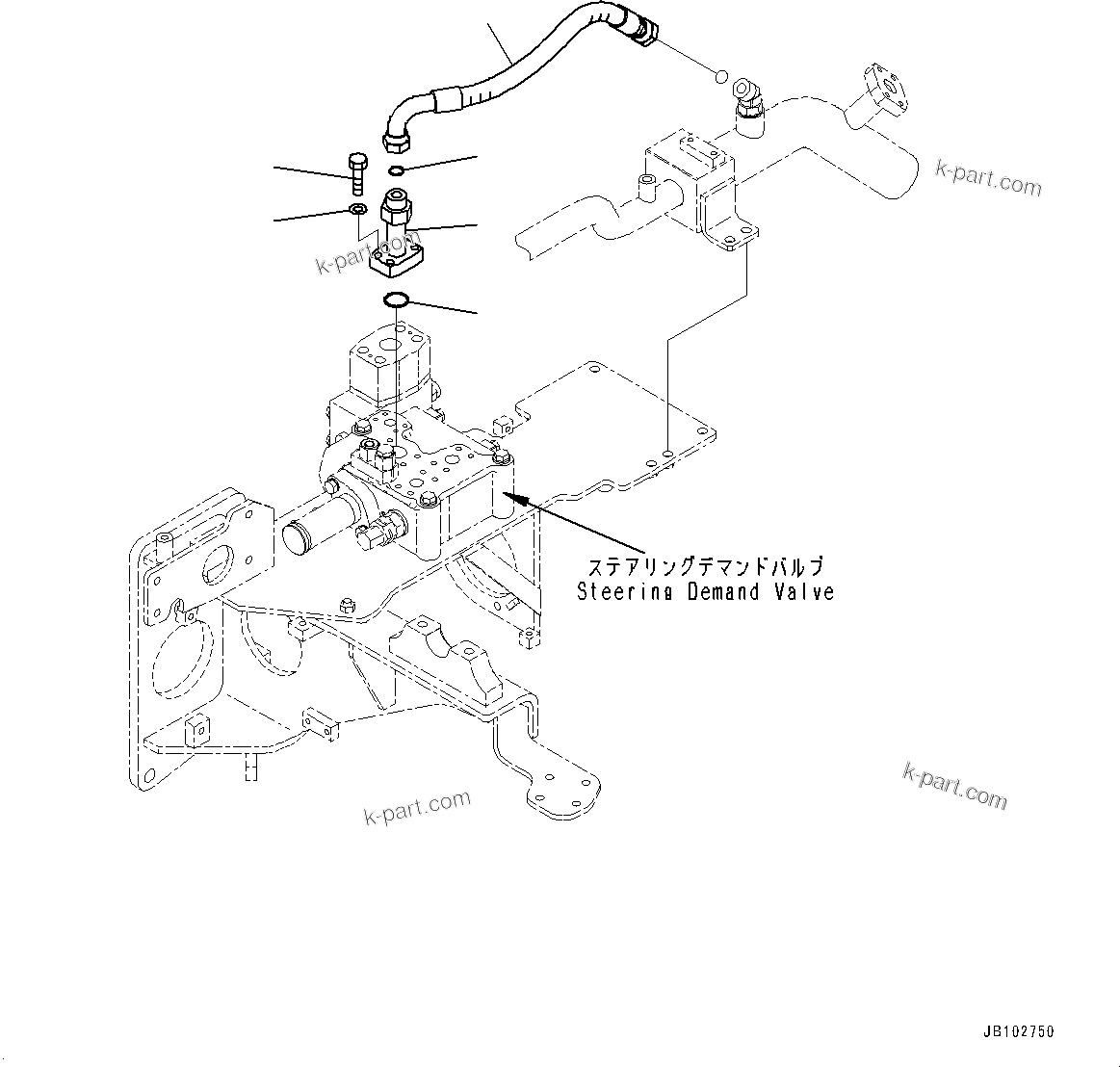 k-part.com

k-part.com

ステアリングデマンドバルブ
Steering Demand Valve

k-part.com

k-part.com

JB102750