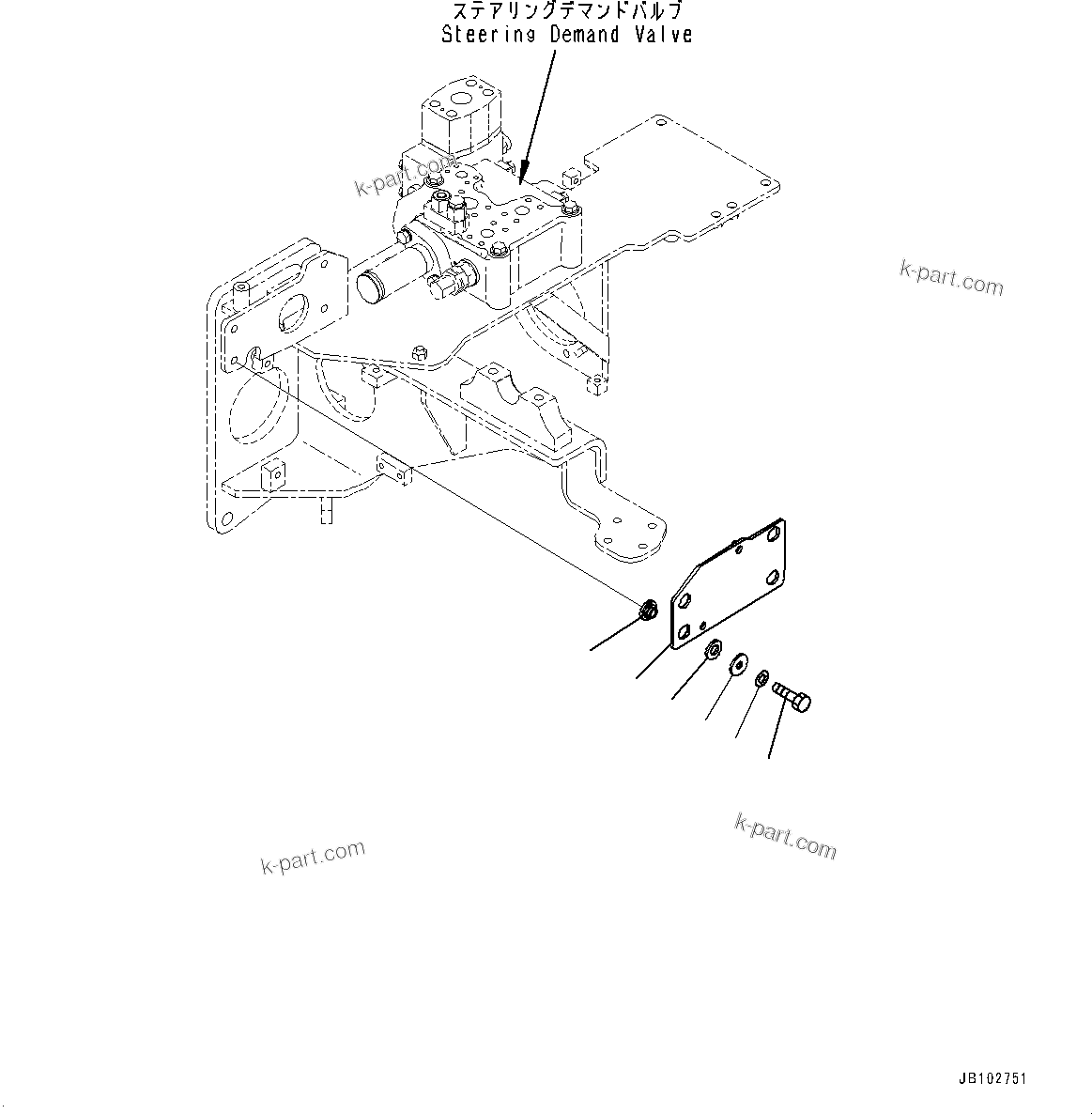 ステアリングデマンドバルブ
Steering Demand Valve

k-part.com

k-part.com

k-part.com

k-part.com

JB102751