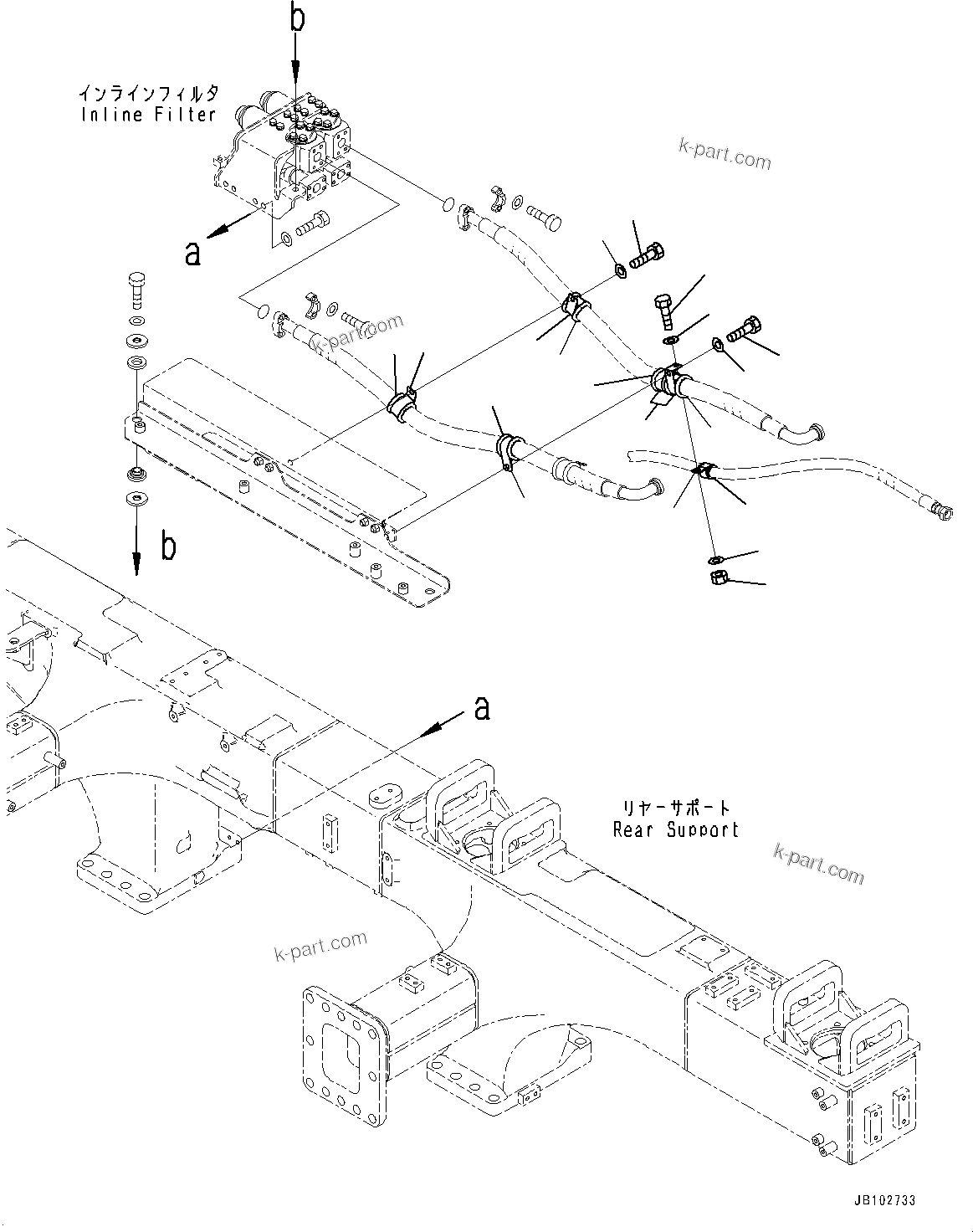 b

インラインフィルタ
Inline Filter

k-part.com

a

k-part.com

b

a

リヤーサポート
Rear Support

k-part.com

k-part.com

JB102733