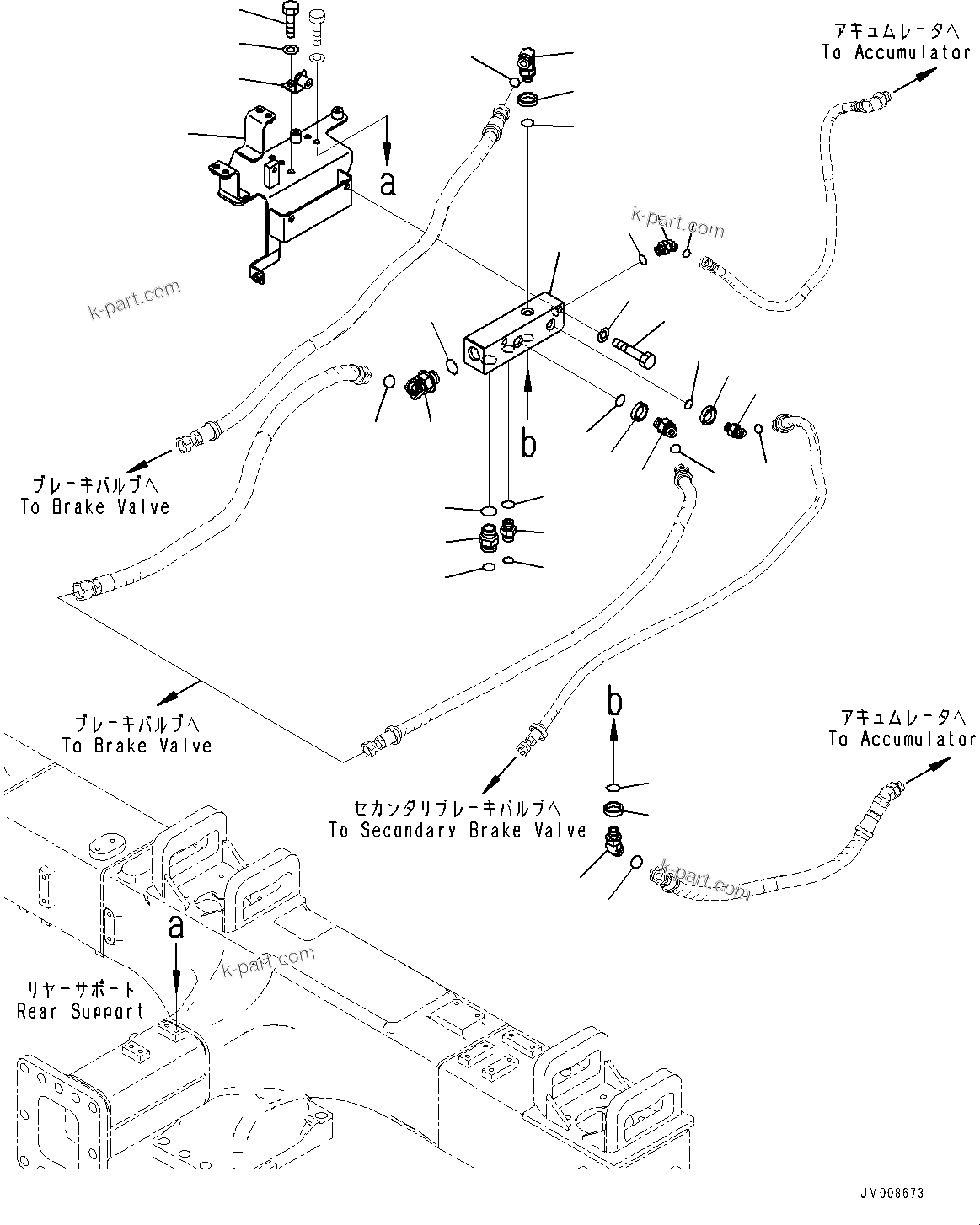 アキュムレータへ
To Accumulator

a

k-part.com

k-part.com

b

ブレーキバルブへ
To Brake Valve

ブレーキバルブへ
To Brake Valve

b

アキュムレータへ
To Accumulator

セカンダリブレーキバルブへ
To Secondary Brake Valve

k-part.com

a

k-part.com

リヤーサポート
Rear Support

JM008673