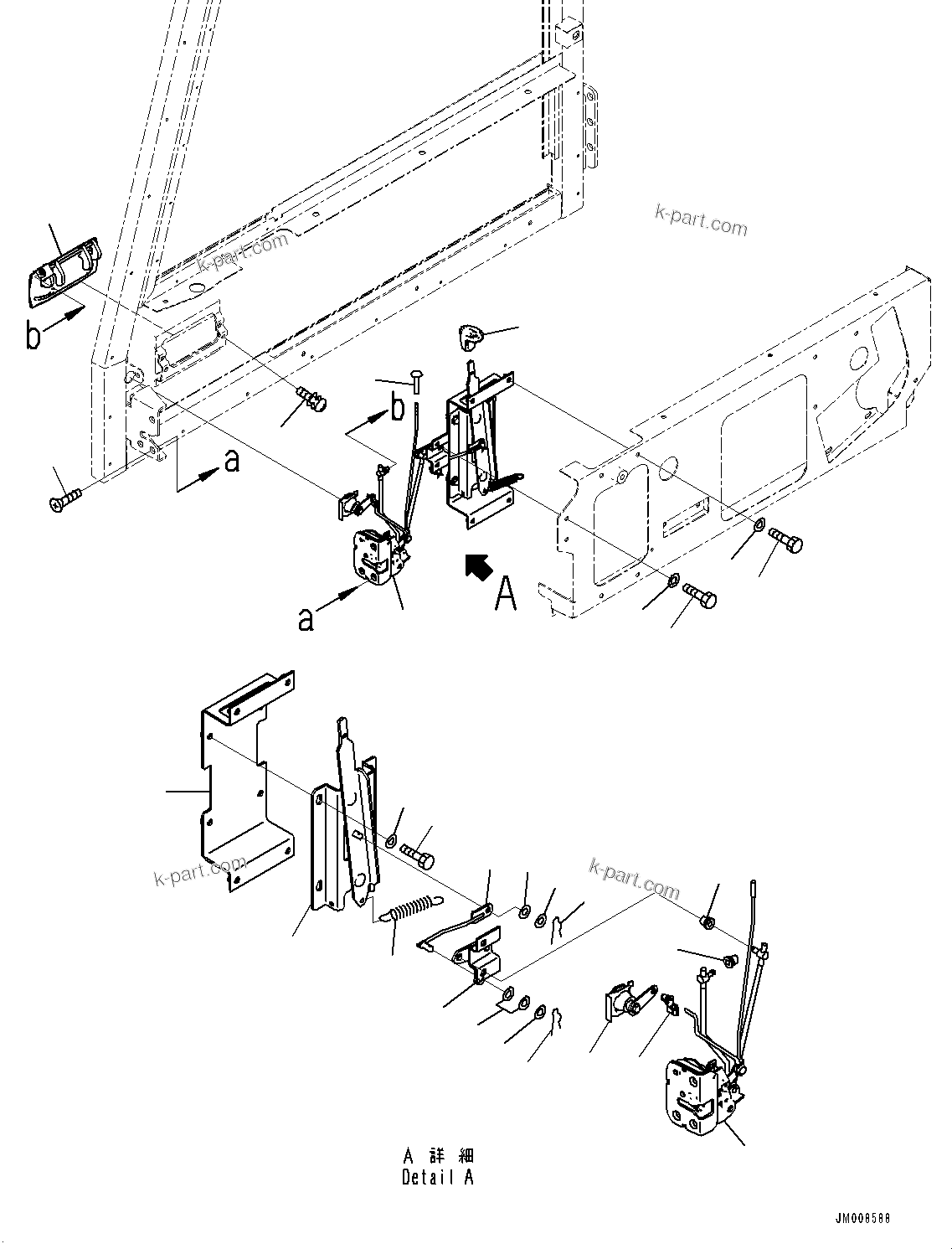 k-part.com
k-part.com
b
b
a
a
A
k-part.com
k-part.com
A 詳 細
Detail A
JM008588