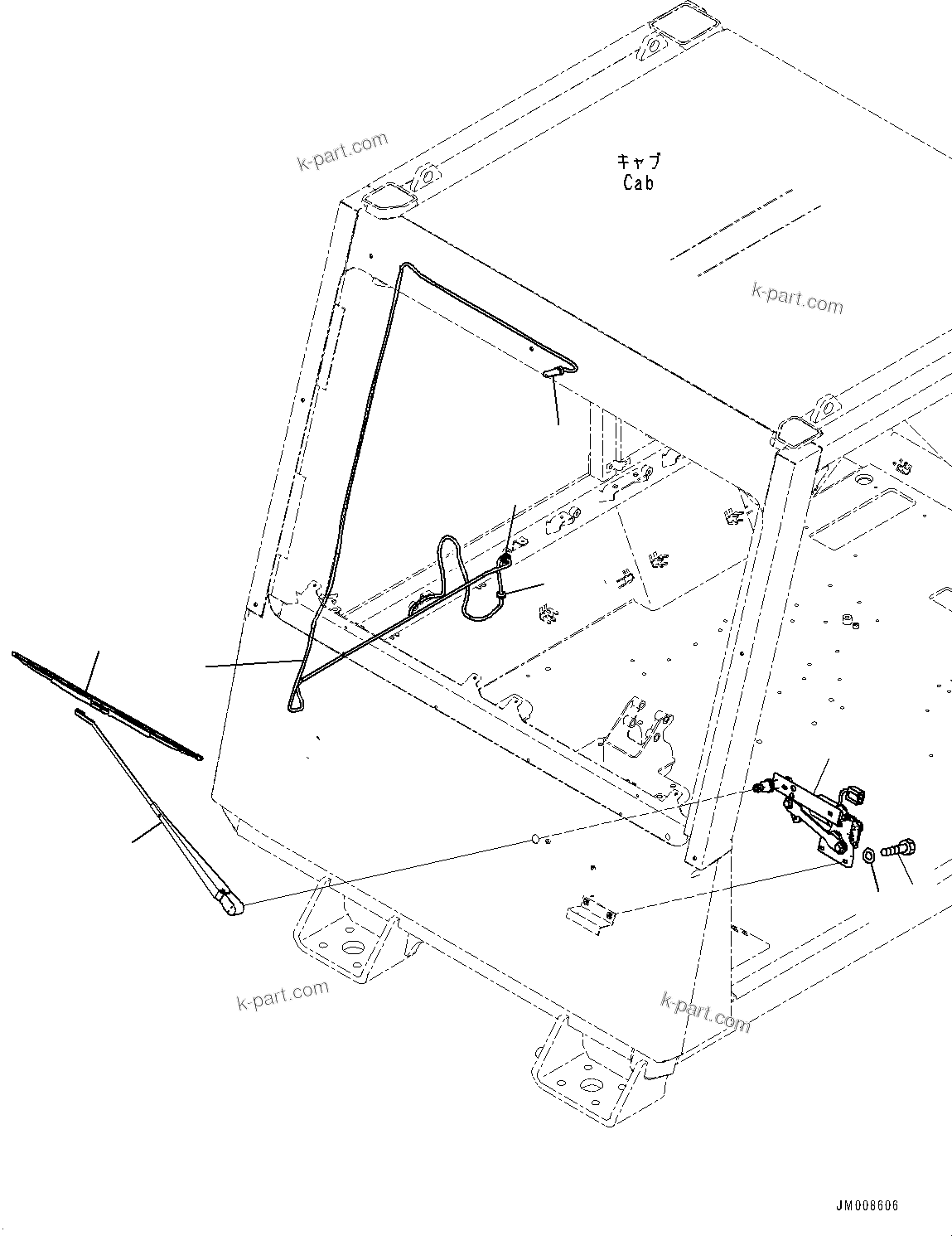 k-part.com

キャブ
Cab

k-part.com

k-part.com

k-part.com

JM008606