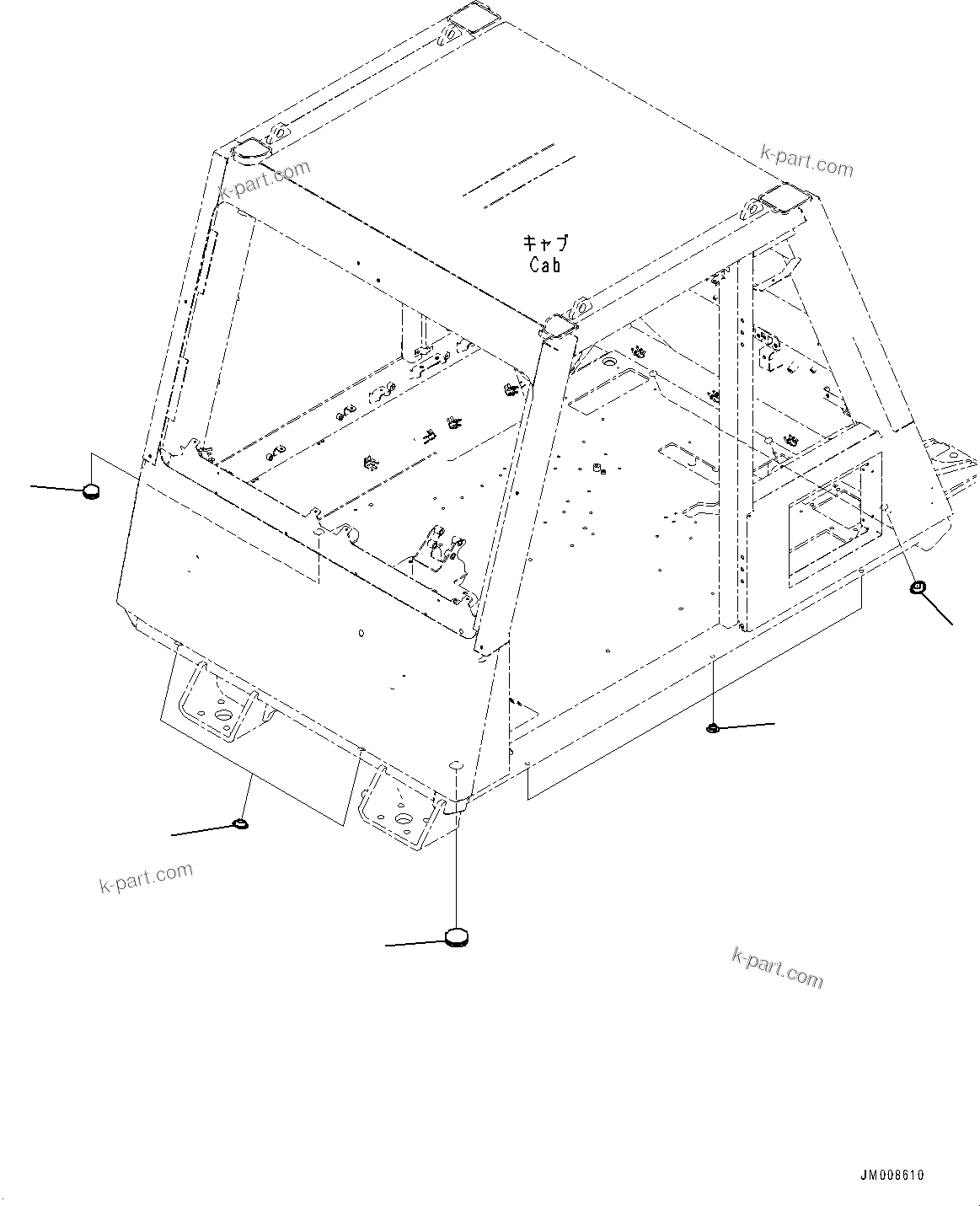 k-part.com

k-part.com

キャブ
Cab

k-part.com

k-part.com

JM008610