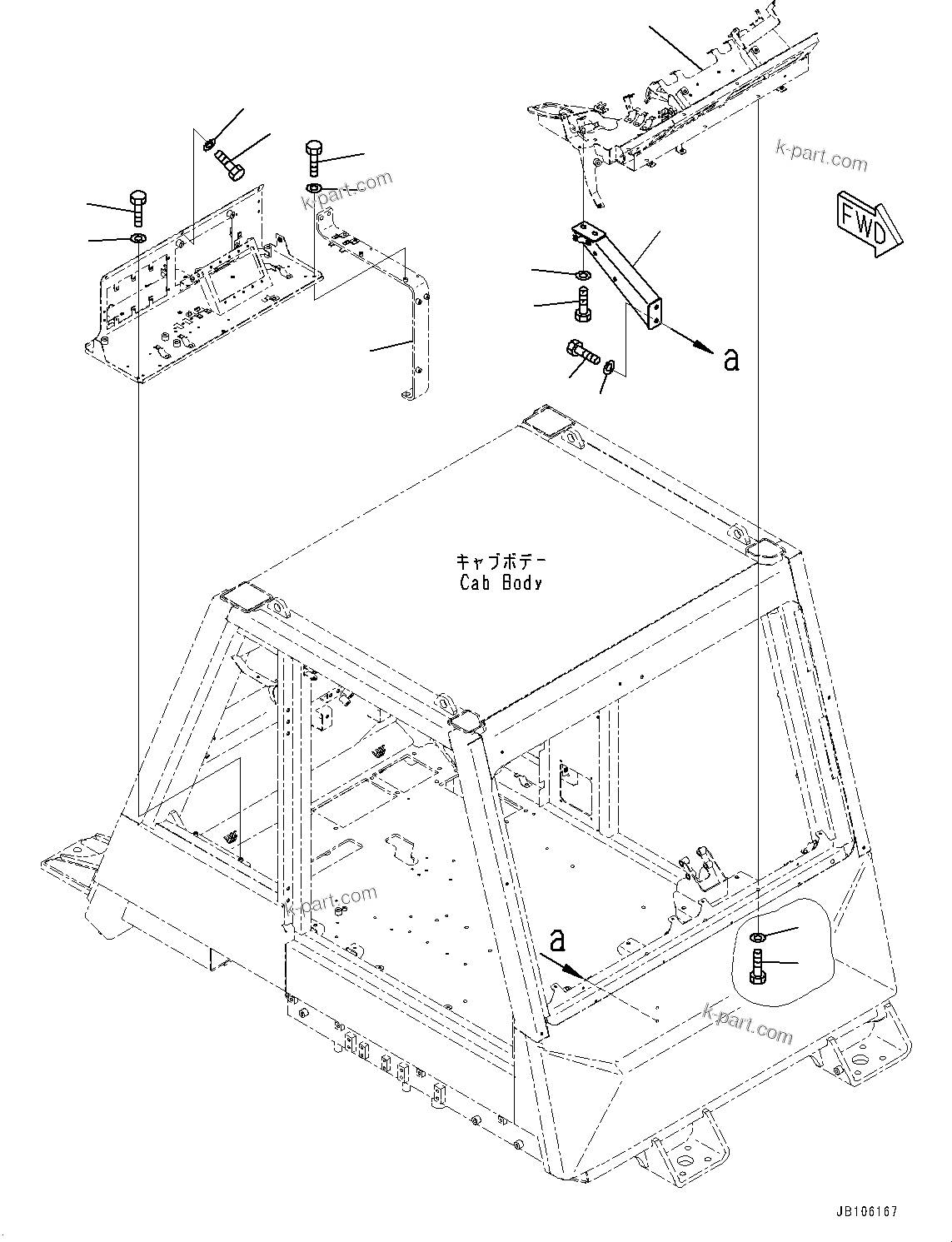 k-part.com

k-part.com

FWD

a

キャブボデー
Cab Body

k-part.com

a

k-part.com

JB106167