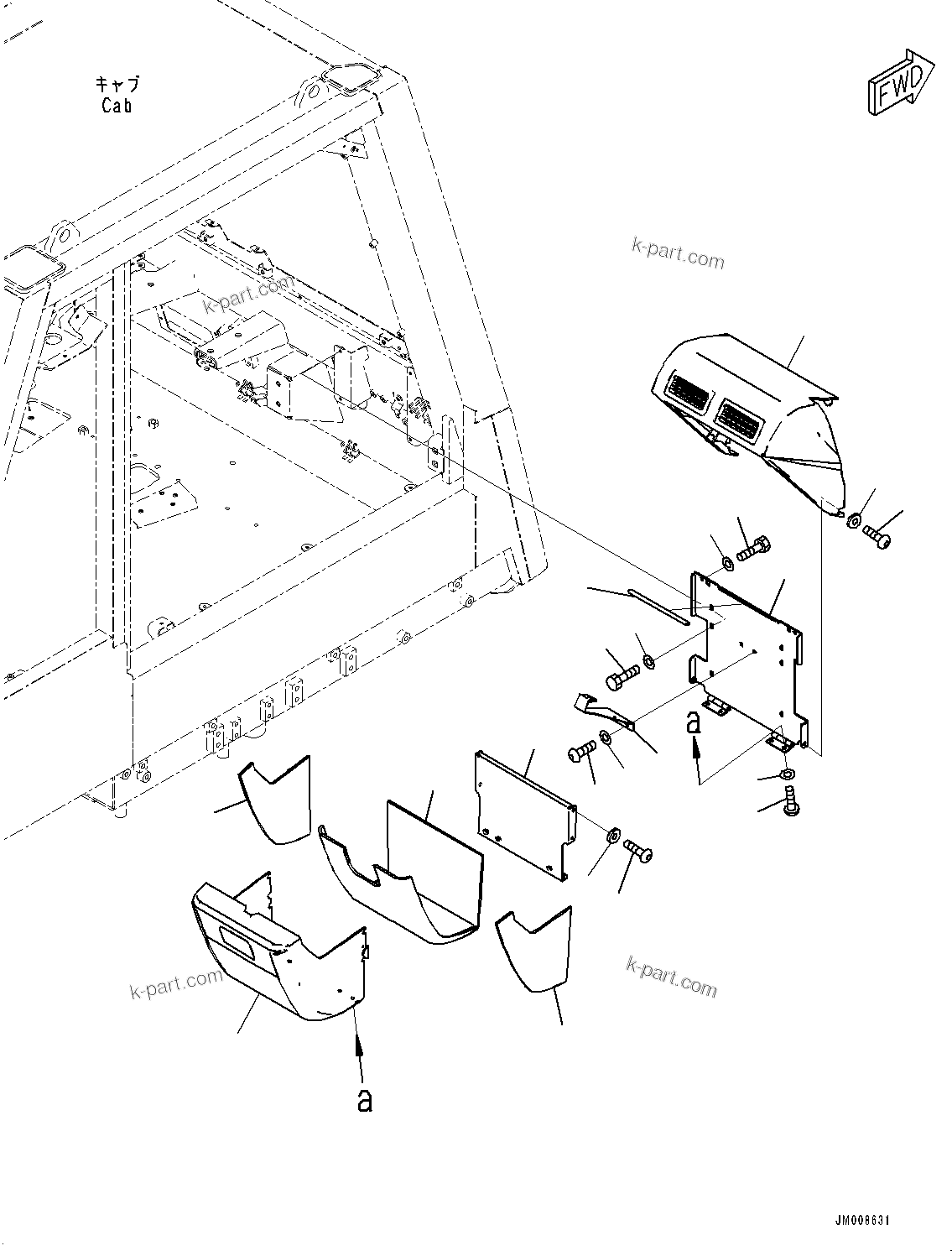 キャブ
Cab

FWD

k-part.com

k-part.com

a

k-part.com

k-part.com

a

JM008631