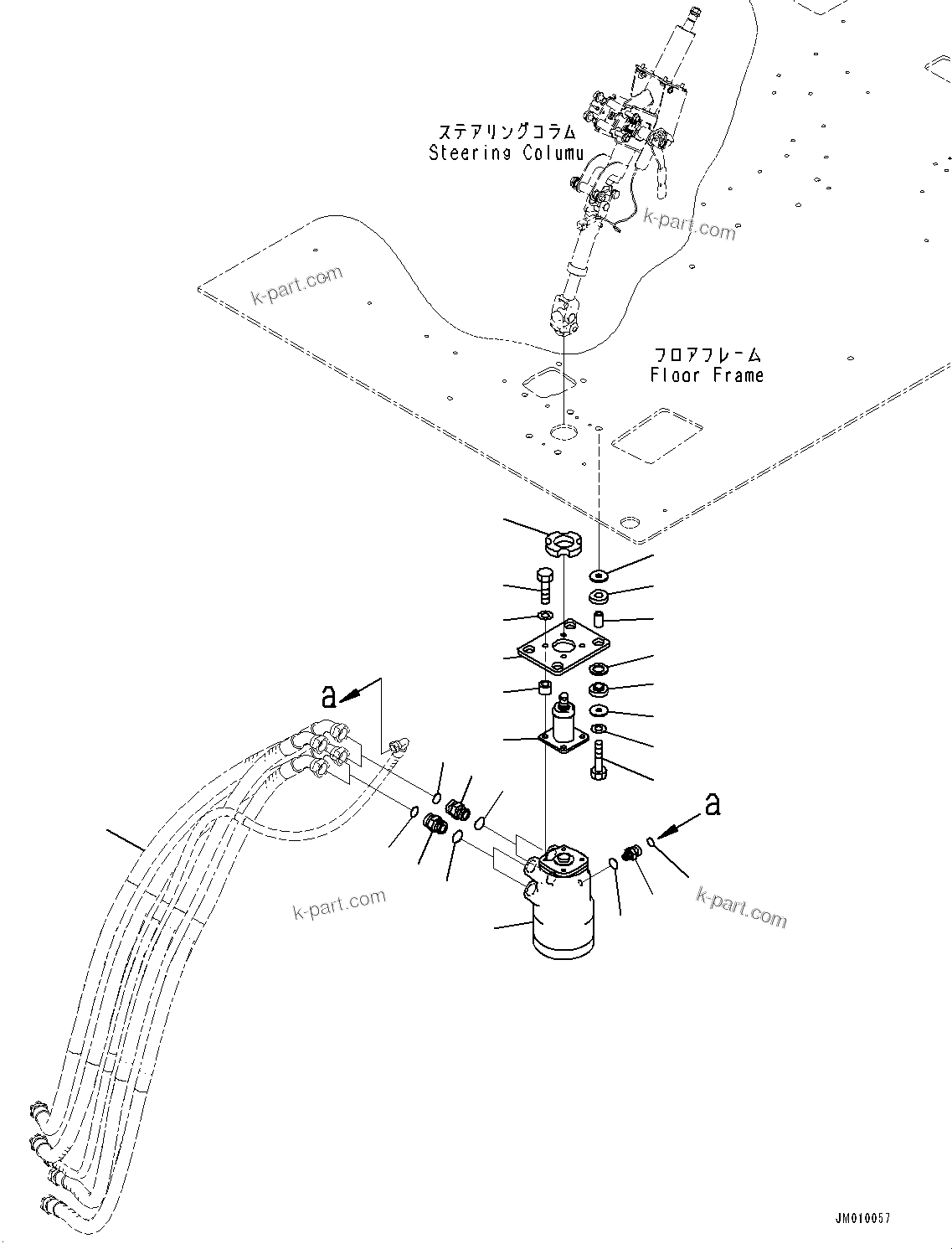 ステアリングコラム
Steering Columu

k-part.com

k-part.com

フロアフレーム
Floor Frame

a

a

k-part.com

k-part.com

JM010057