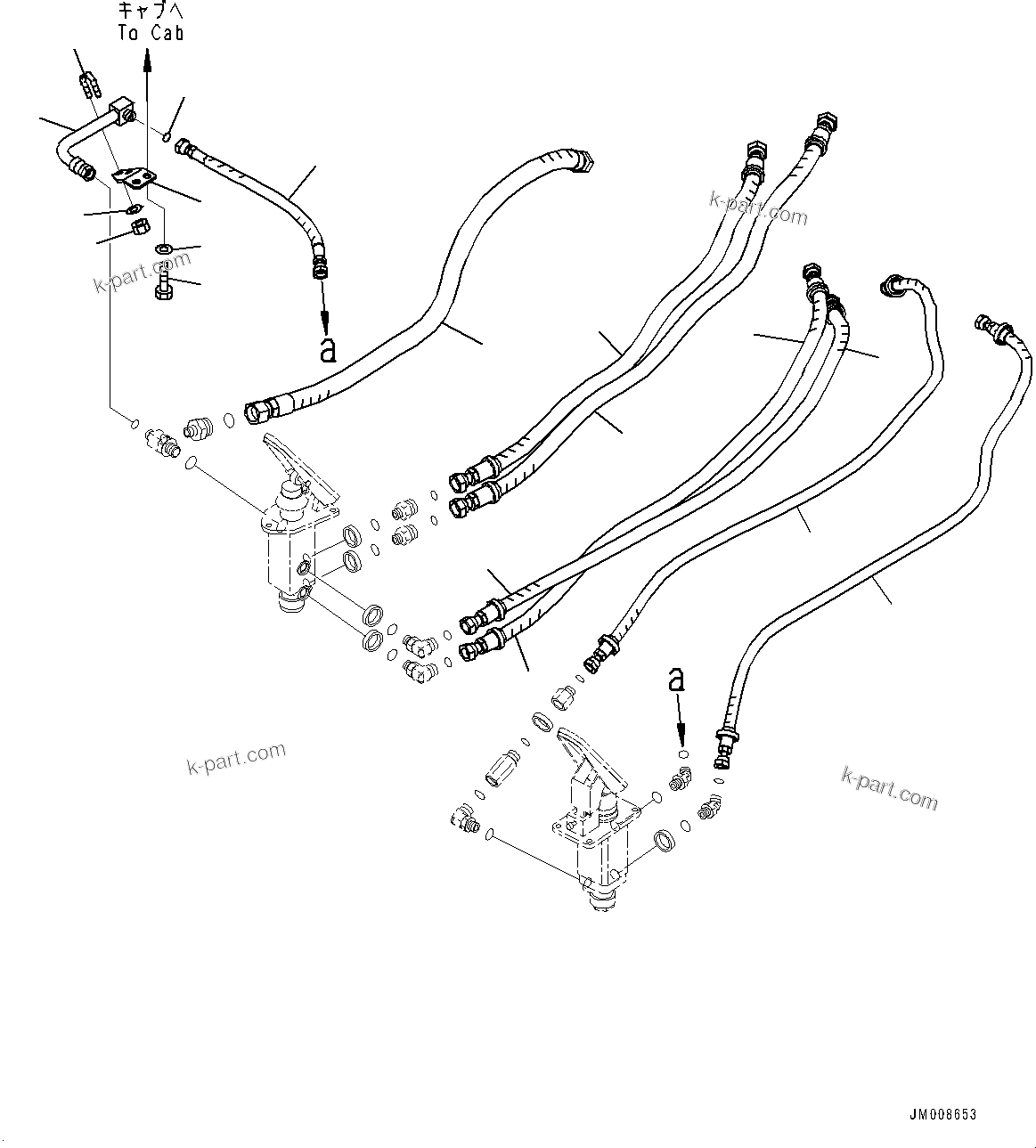 キャブへ
To Cab

k-part.com

k-part.com

a

a

k-part.com

k-part.com

JM008653