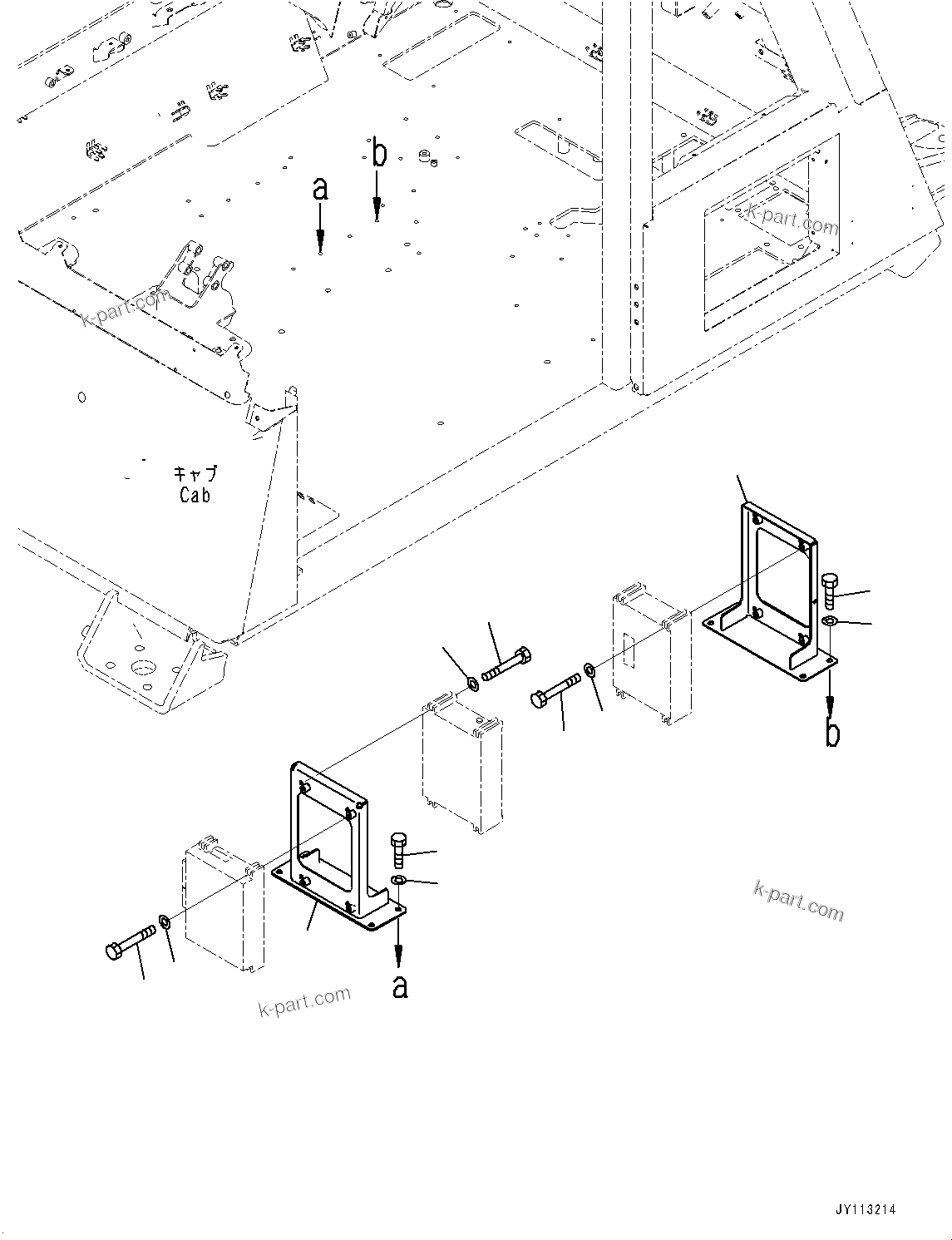 b
a
k-part.com
k-part.com
キャブ
Cab
b
k-part.com
a
k-part.com
JY113214