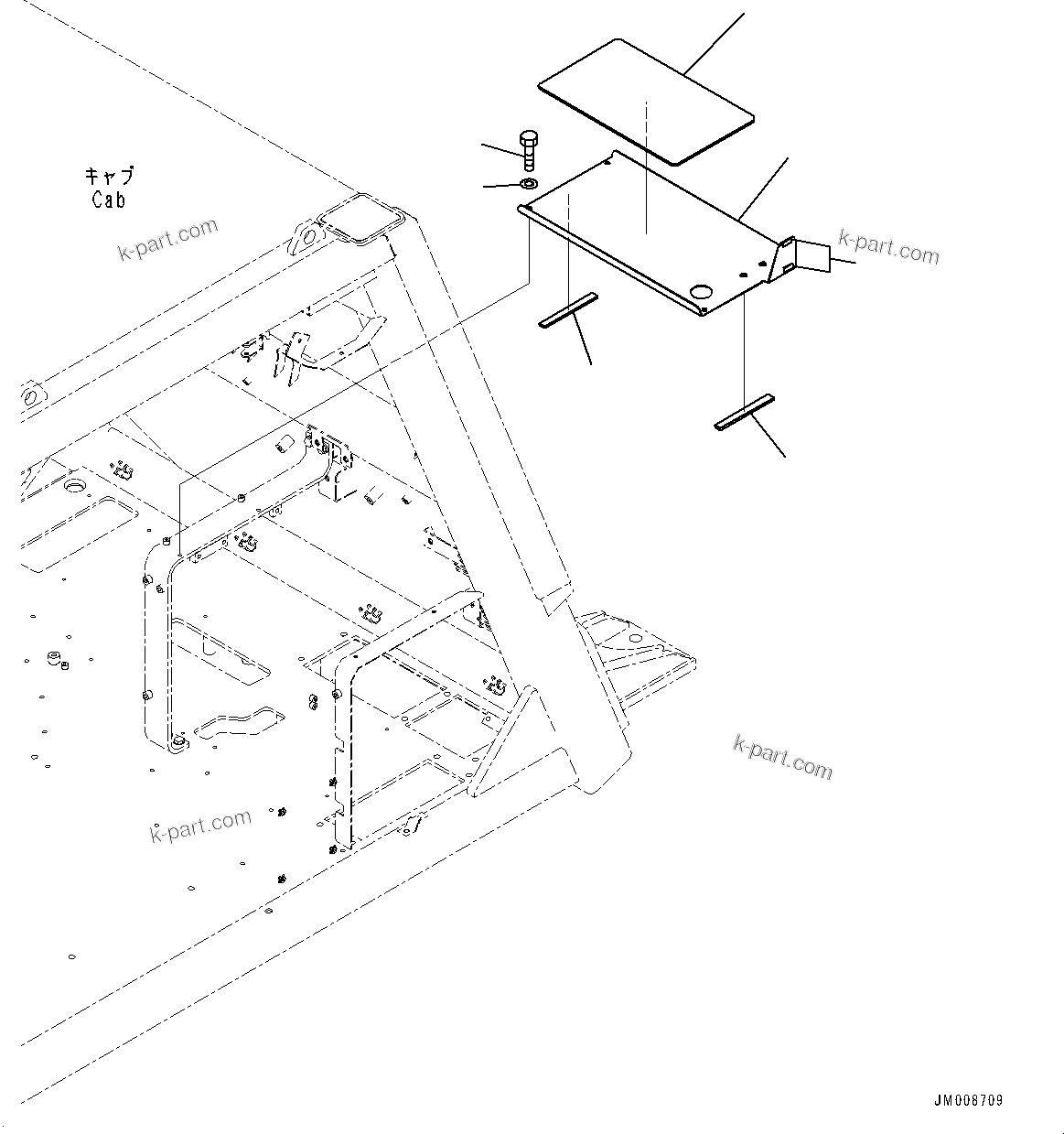 キャブ
Cab

k-part.com

k-part.com

k-part.com

k-part.com

JM008709