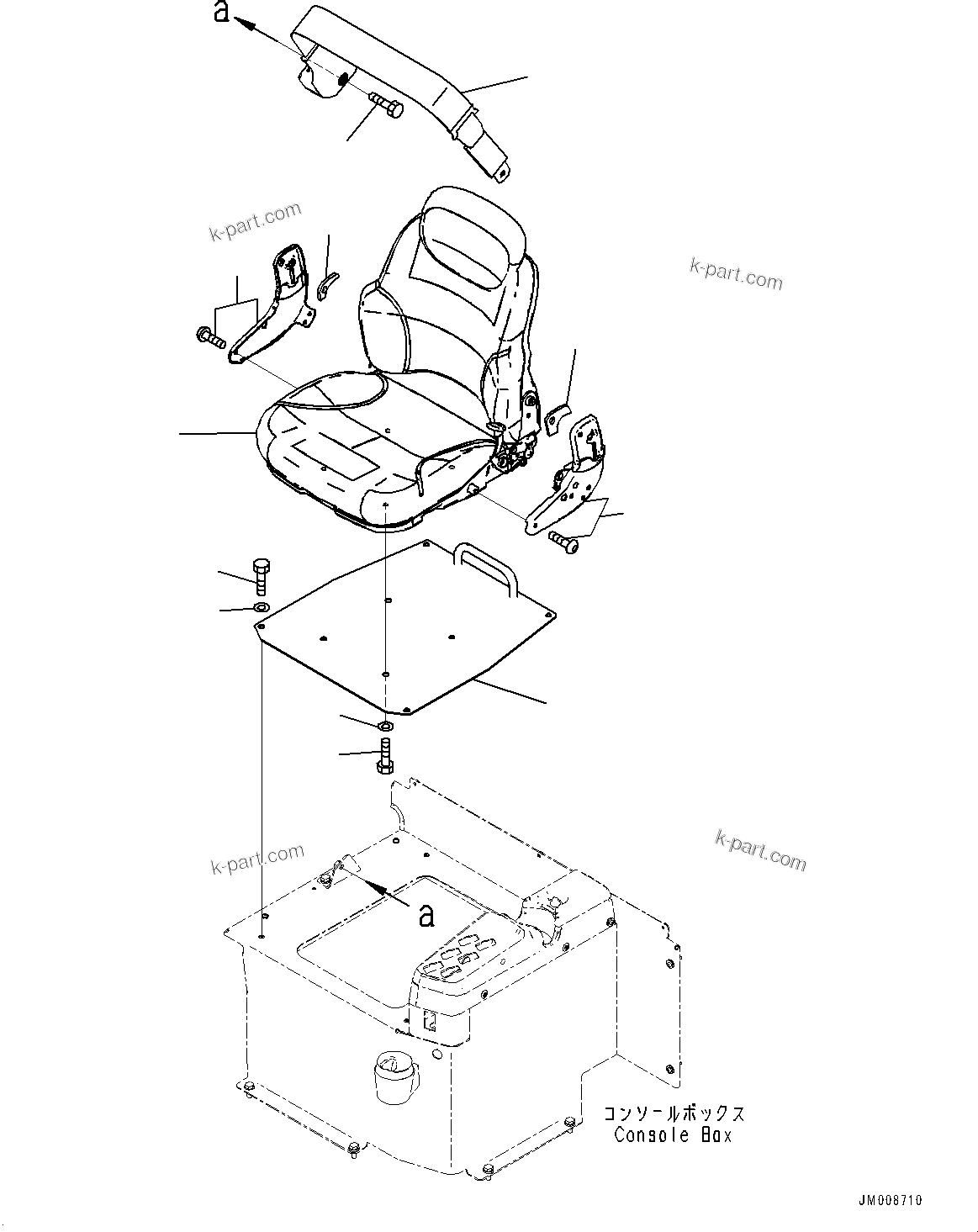 a

k-part.com

k-part.com

k-part.com

k-part.com

a

コンソールボックス
Console Box

JM008710