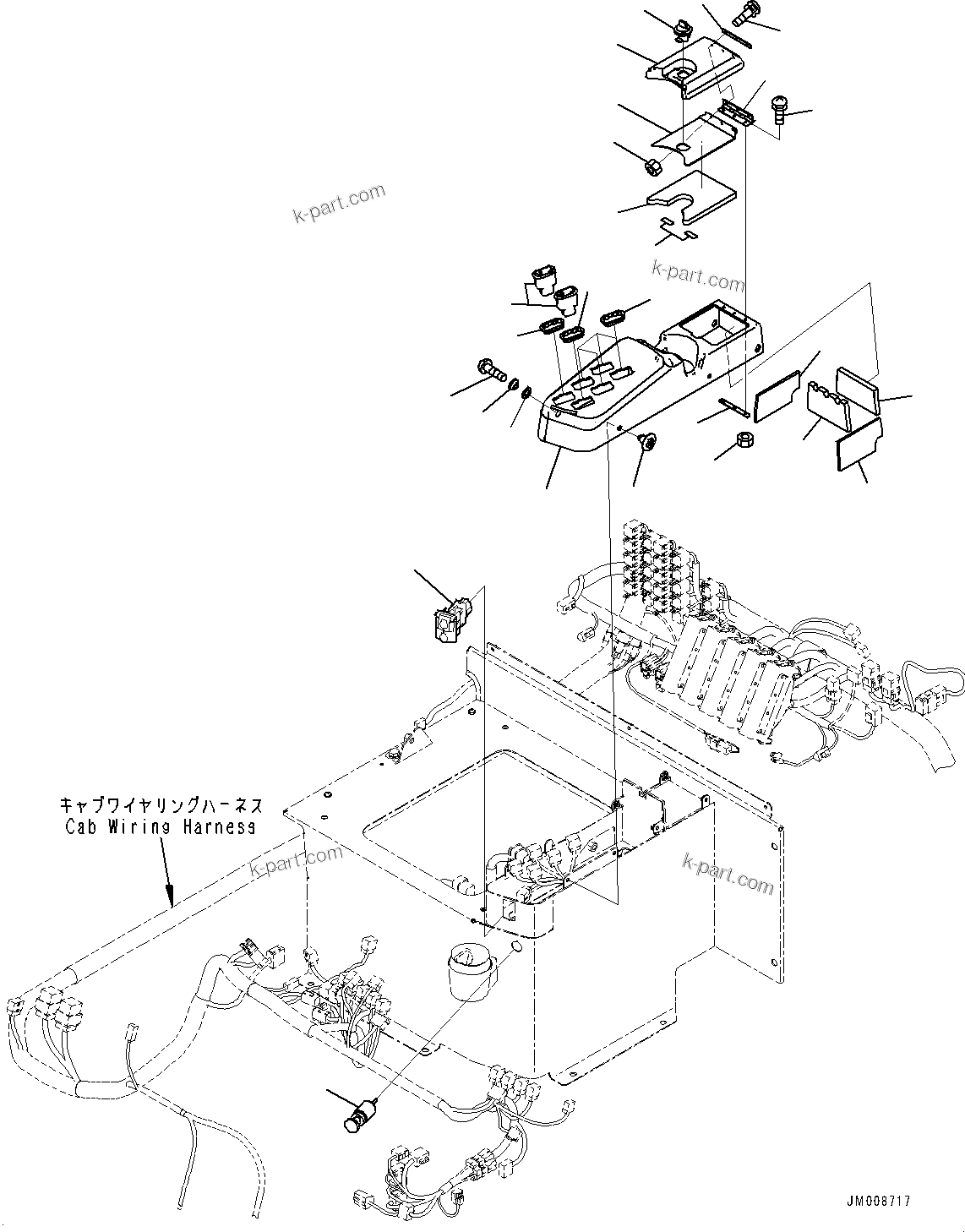 k-part.com

k-part.com

キャブワイヤリングハーネス
Cab Wiring Harness

k-part.com

k-part.com

JM008717