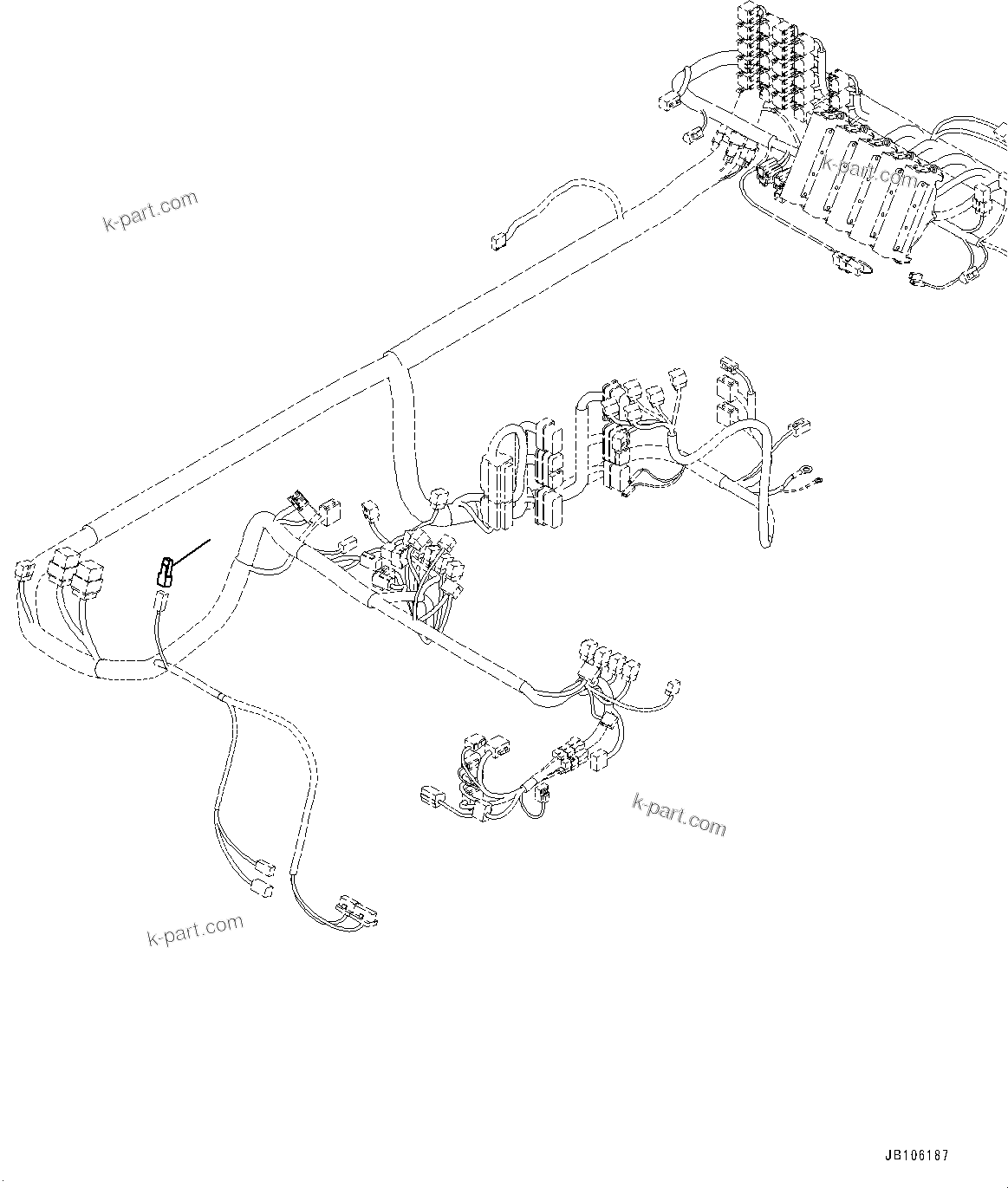 k-part.com

k-part.com

k-part.com

k-part.com

JB106187